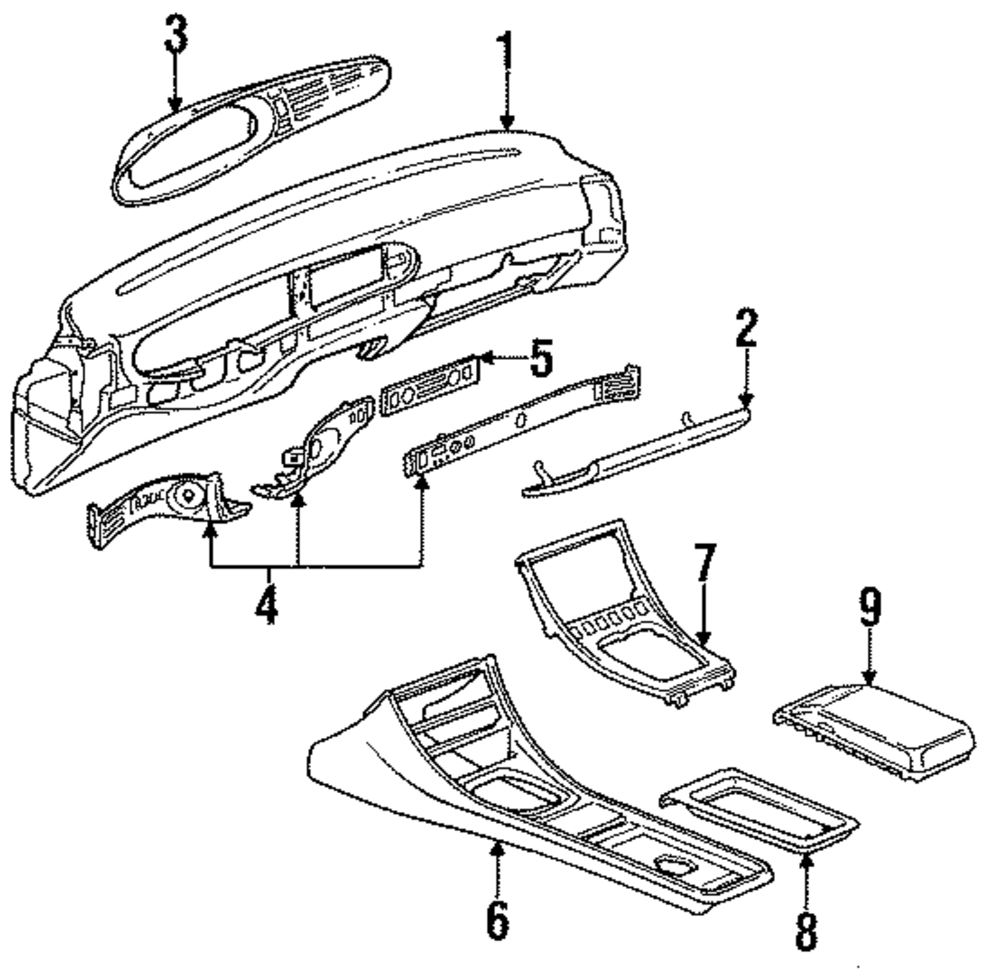 3
1
5
2
4
7
9
6
8