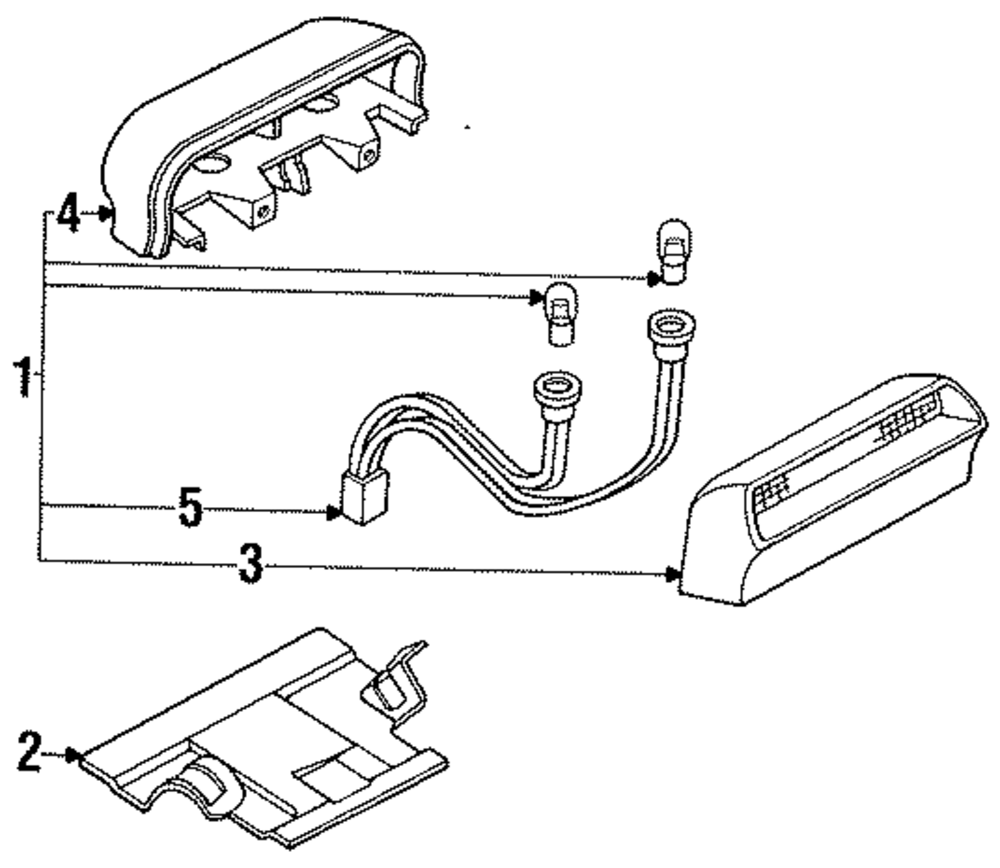 4
1
5
3
2