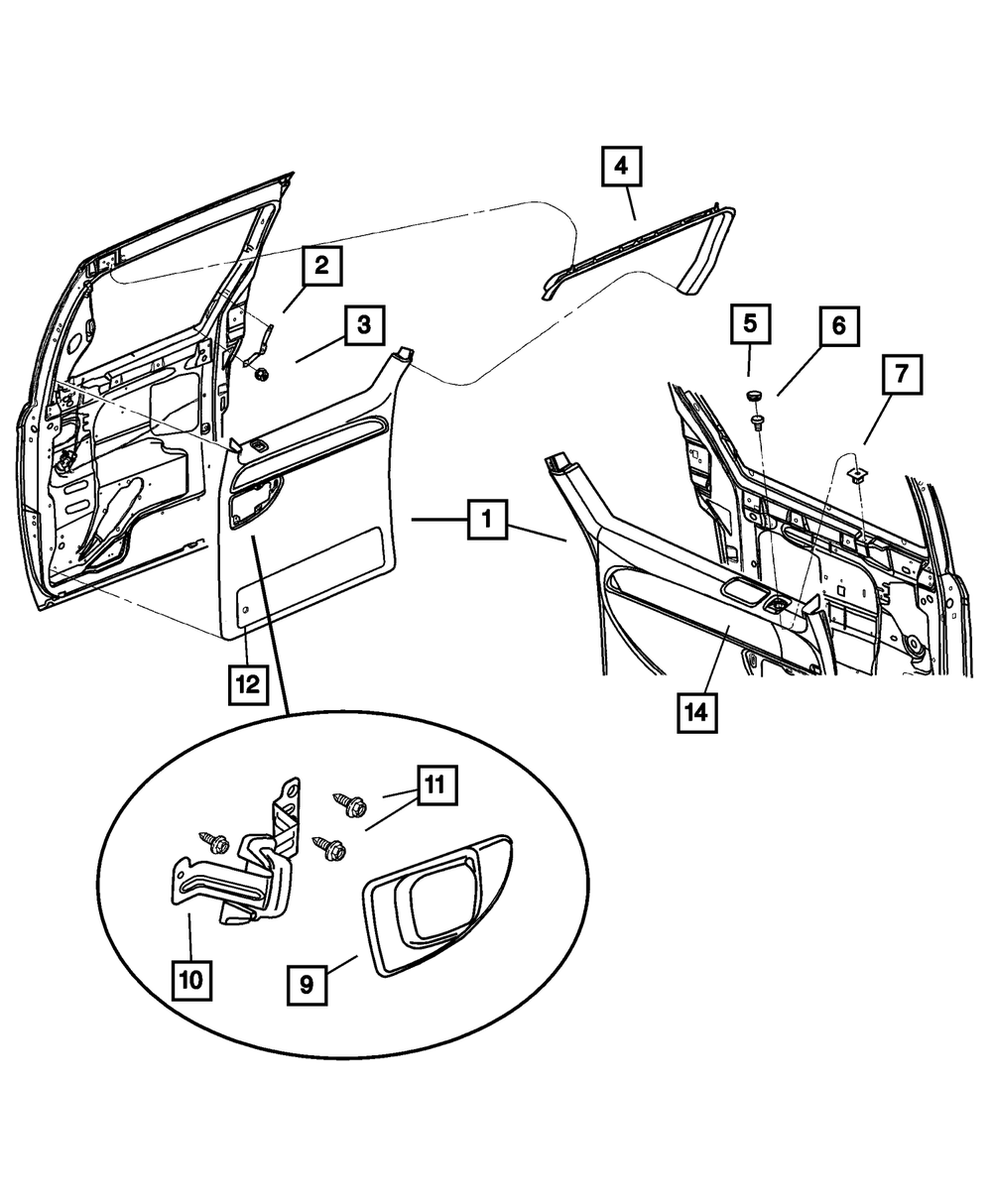 4
2
3
5
6
7
1
12
14
11
10
9