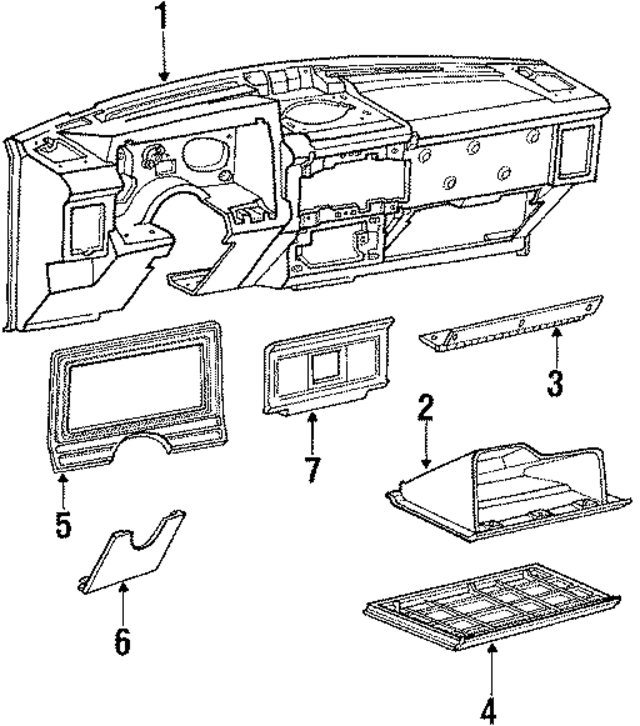 1
3
2
7
5
6
4