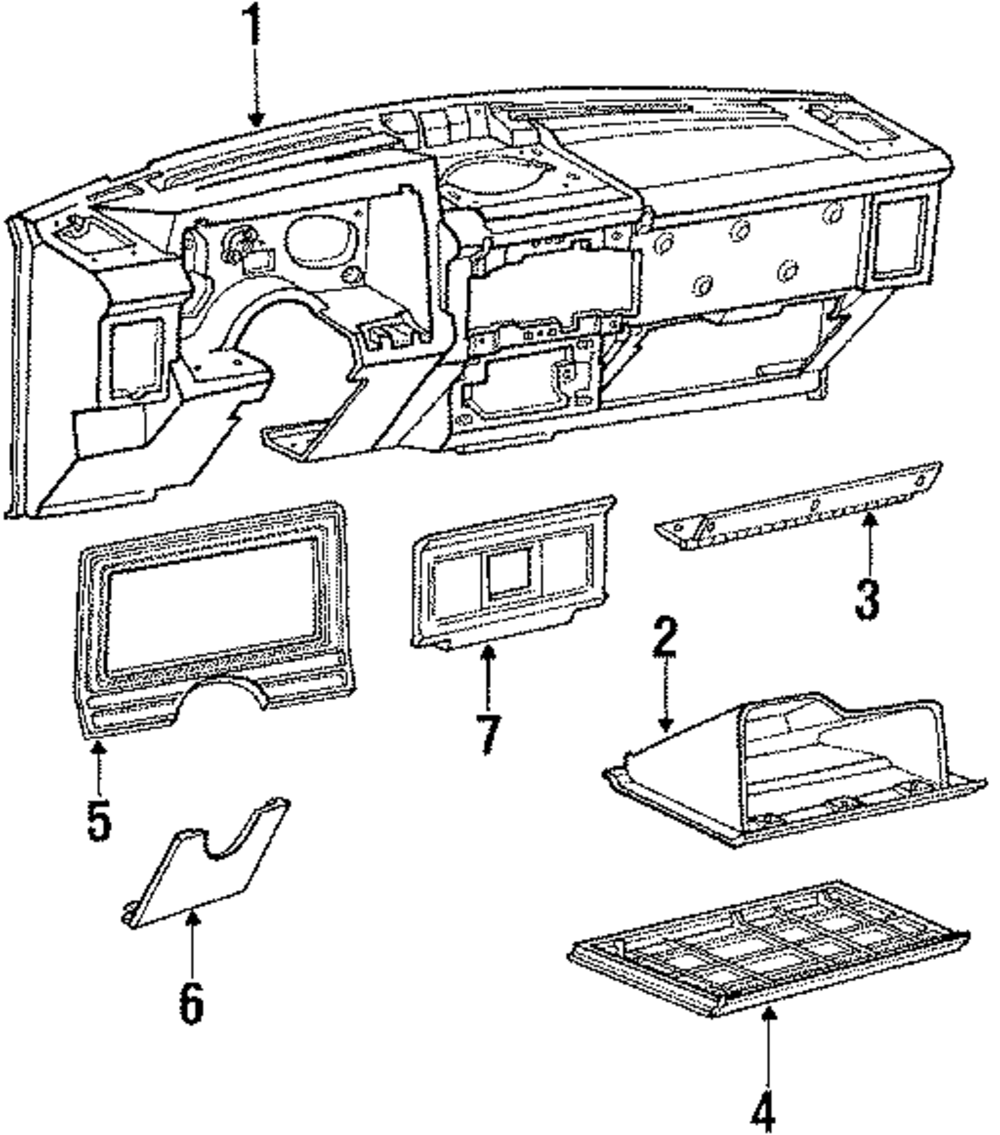 1
3
2
7
5
6
4