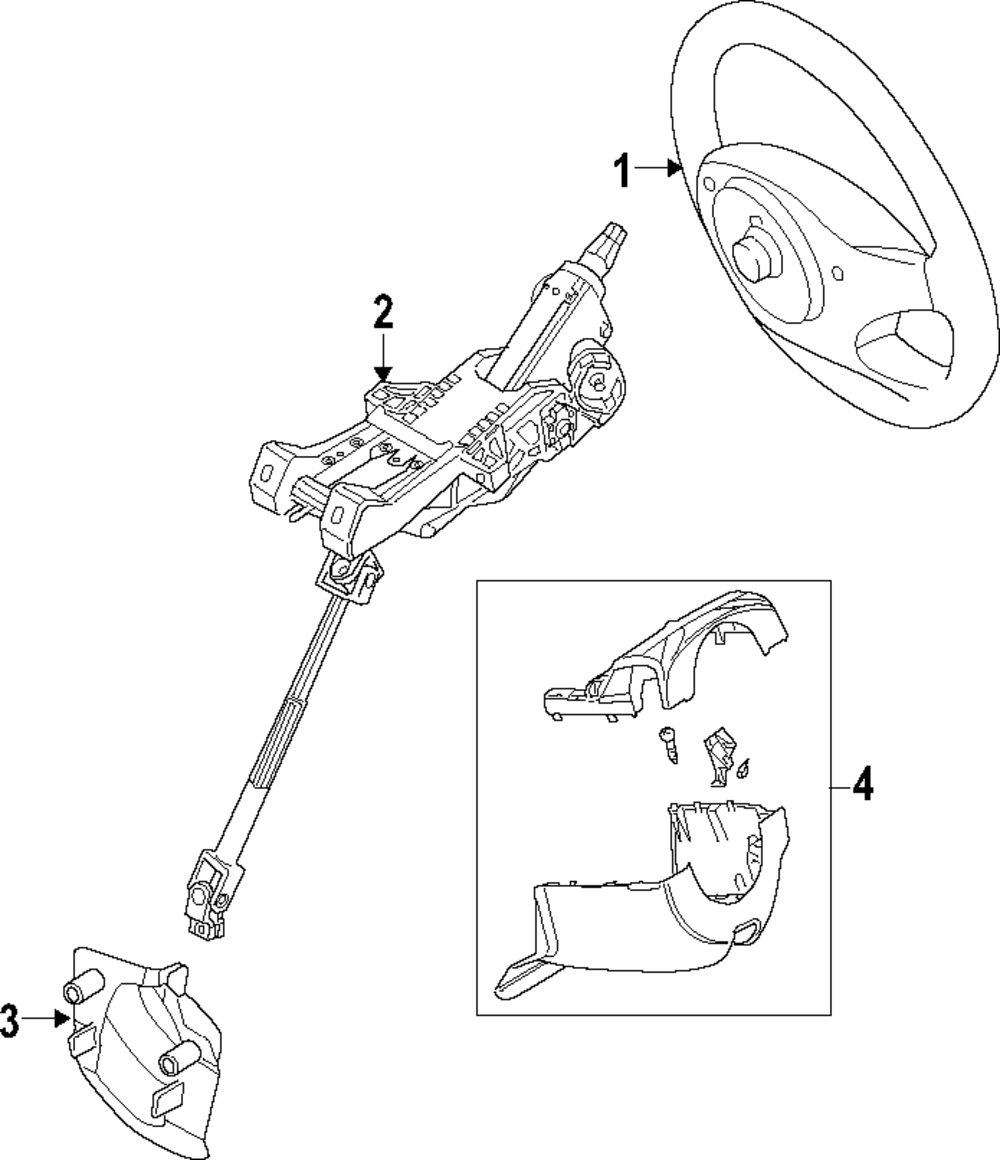 1
2
4
3