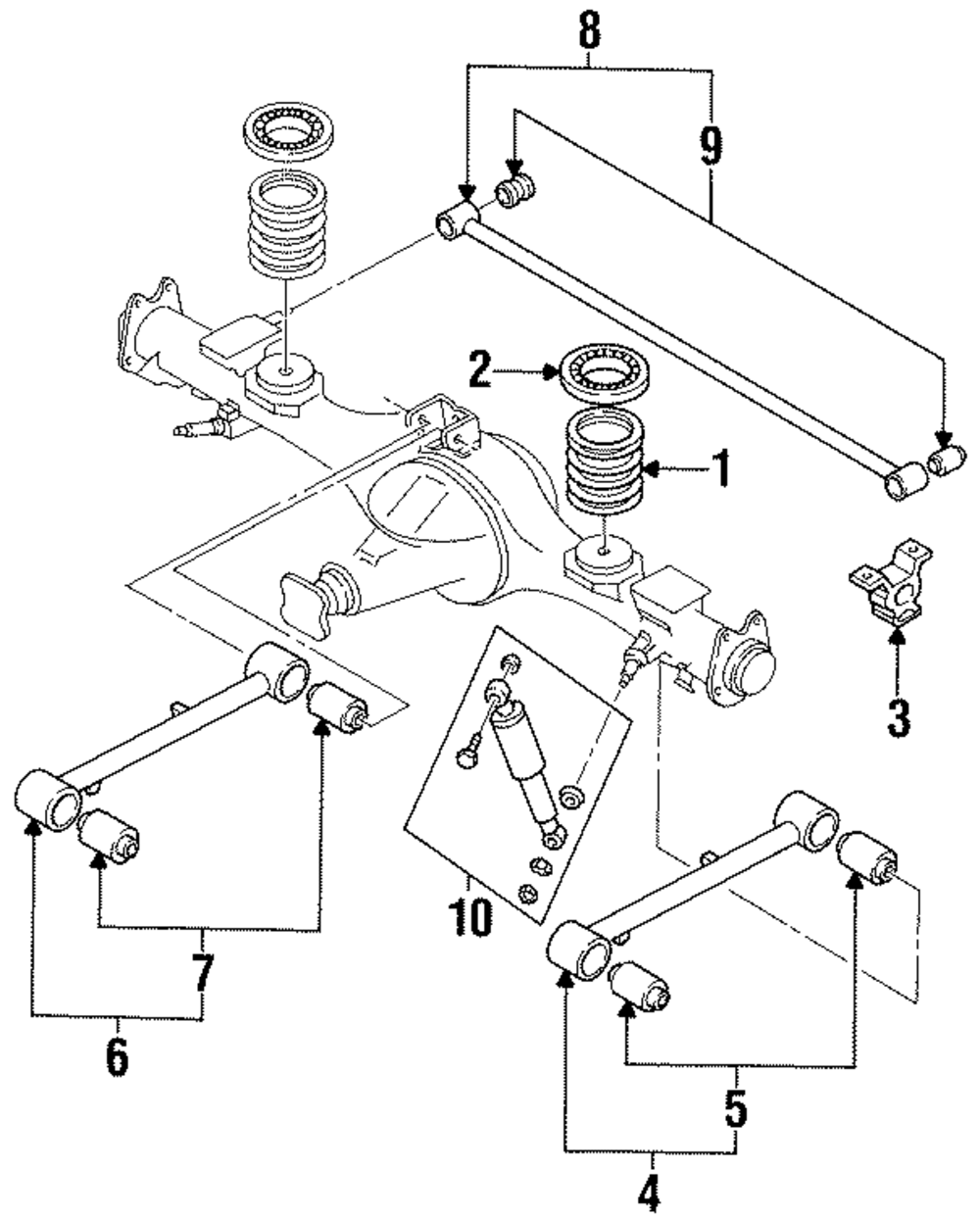 8
9
2
1
3
10
7
6
5
4