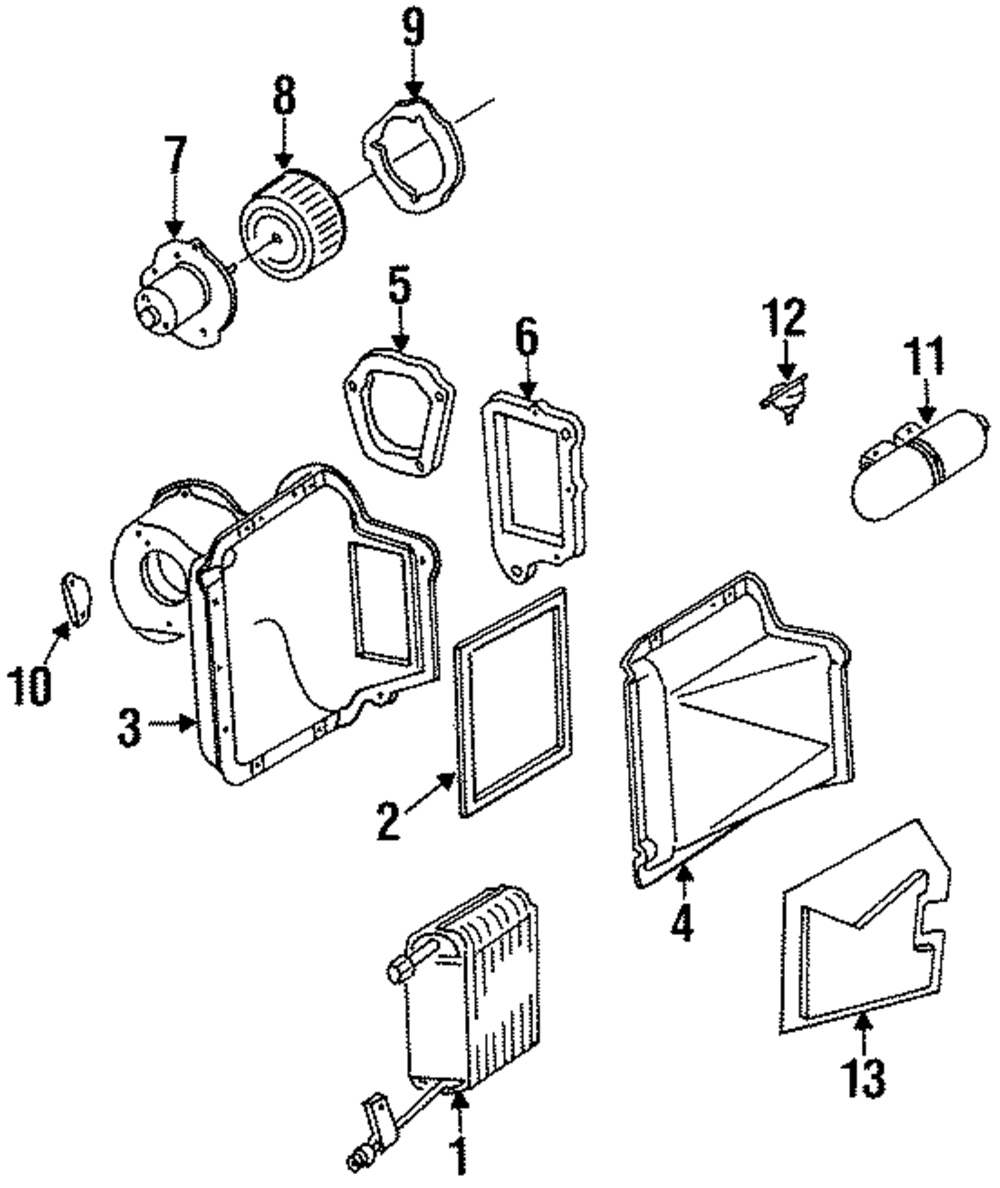 9
8
7
5
6
12
11
10
3
2
4
13
1