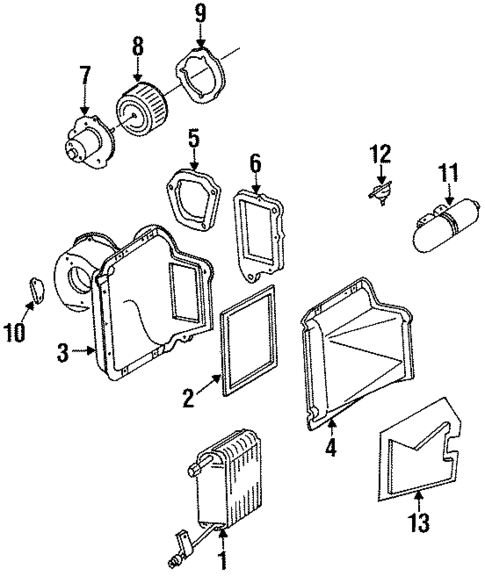 9
8
7
5
6
12
11
10
3
2
4
13
1