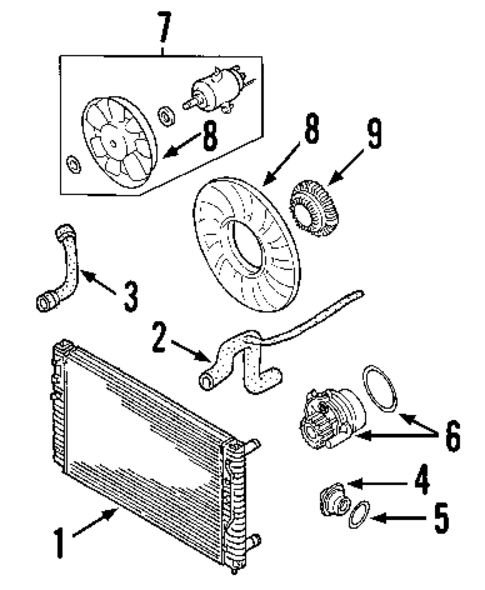 7
8
8
9
3
2
6
4
5
1