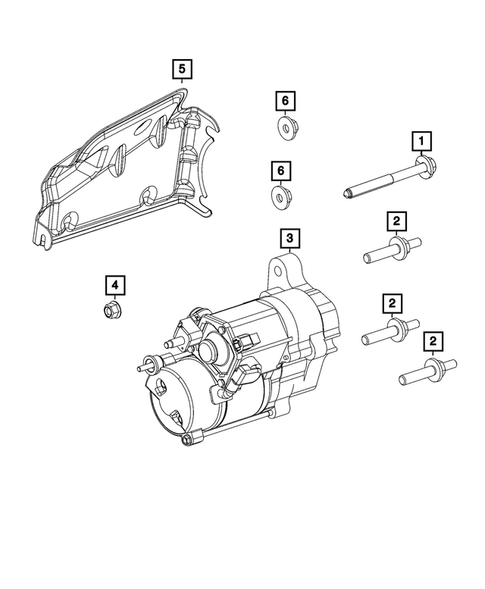 5
6
1
6
2
3
4
2
2