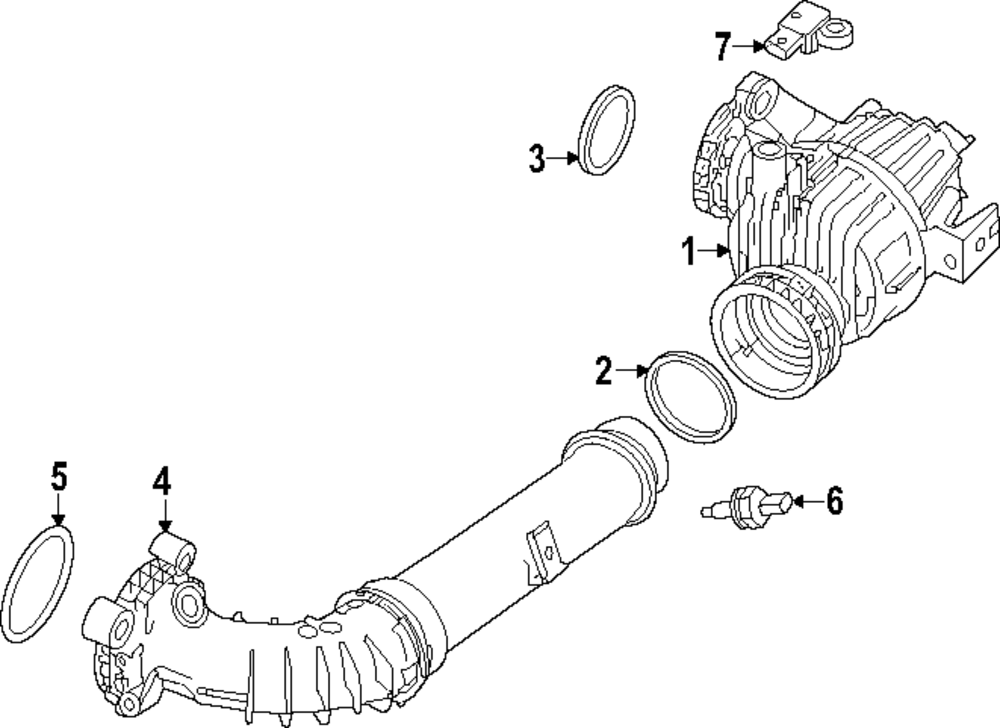 7
3
1
2
5
4
6