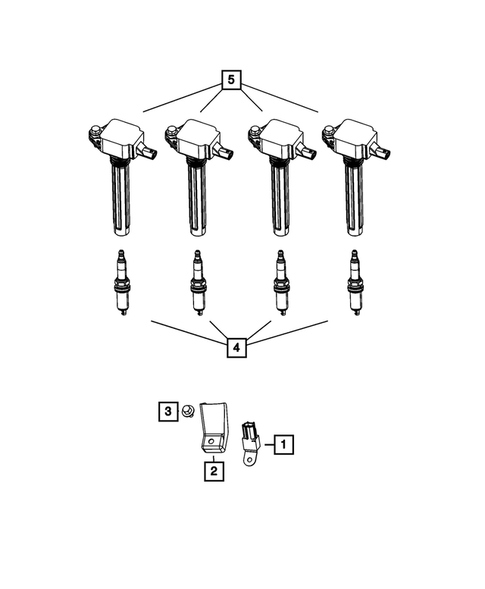 5

4

3

1

2