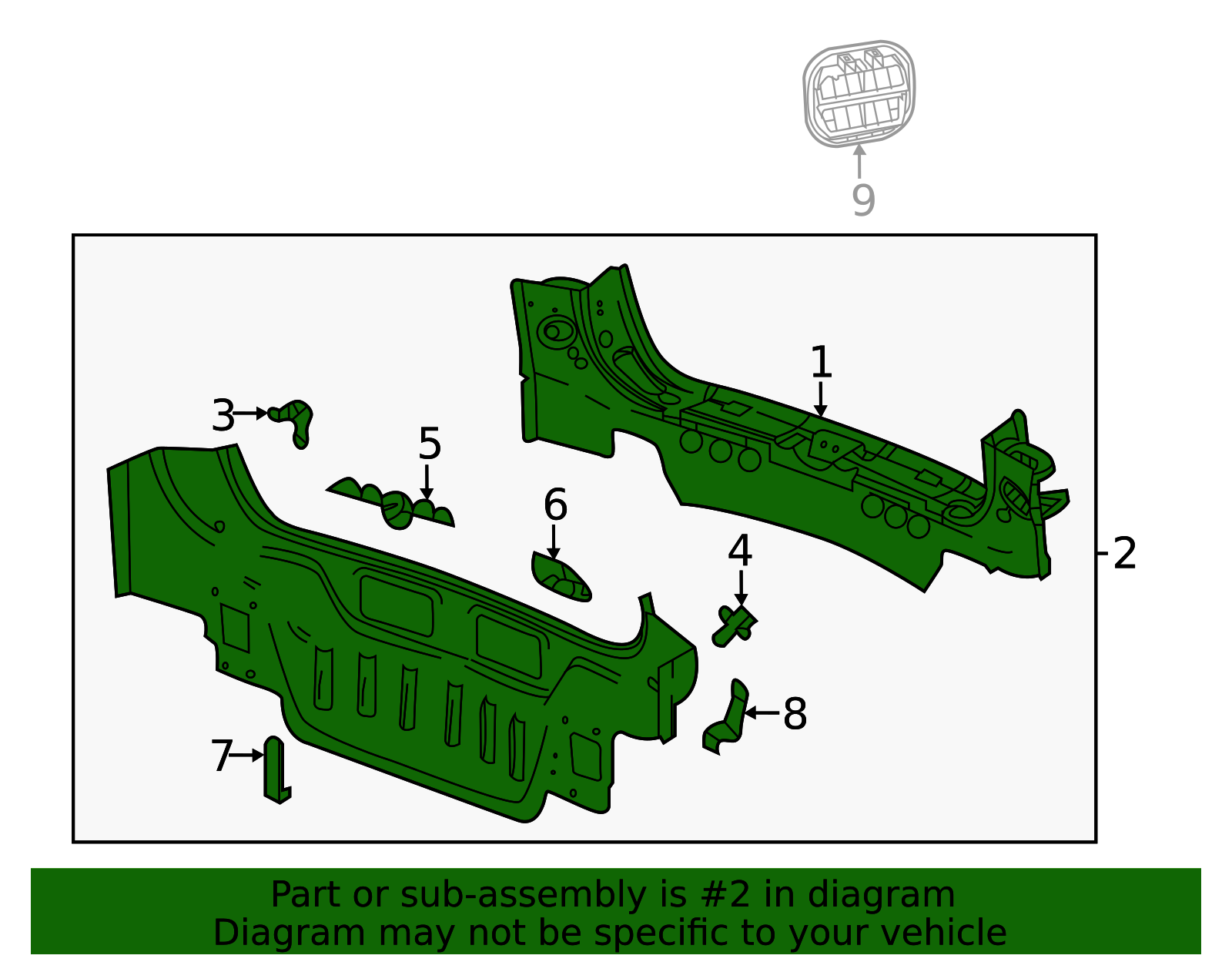 9

1

3

5

6

4

2

8

7

Part or sub-assembly is #2 in diagram
Diagram may not be specific to your vehicle