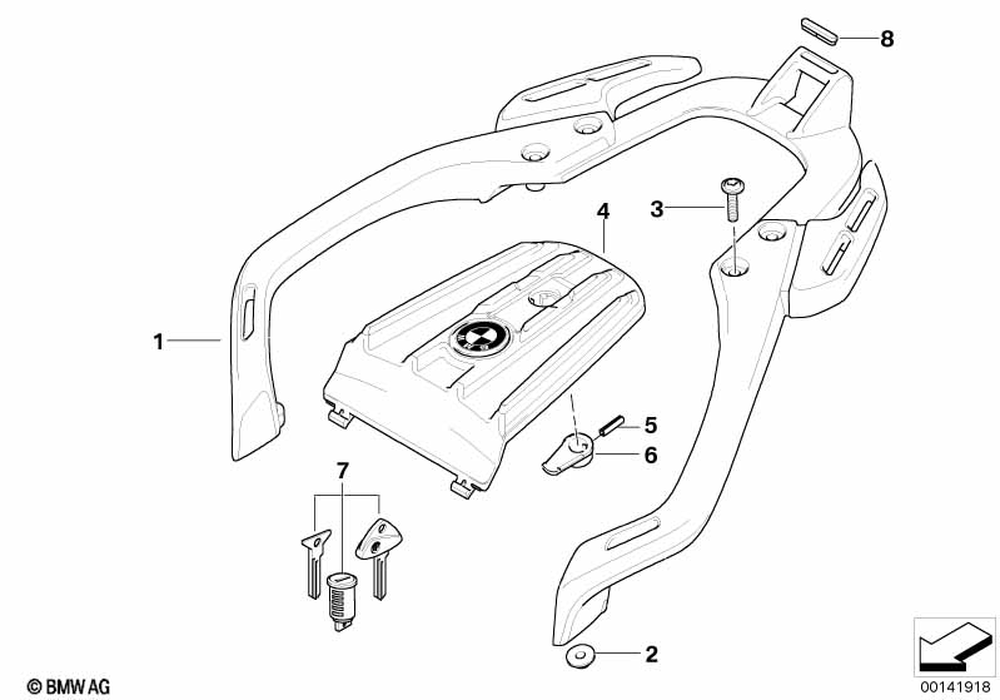 8
3
4
1
5
6
7
2
© BMW AG
00141918