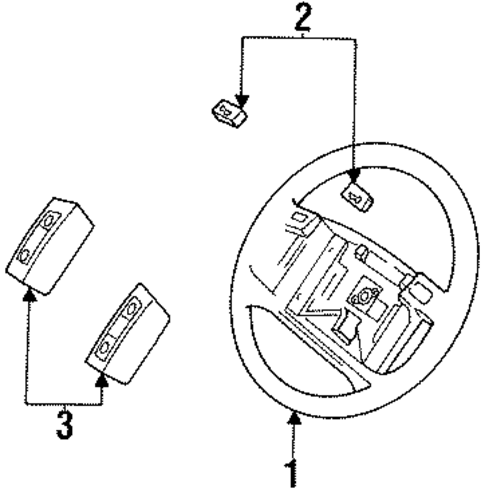 2

3

1