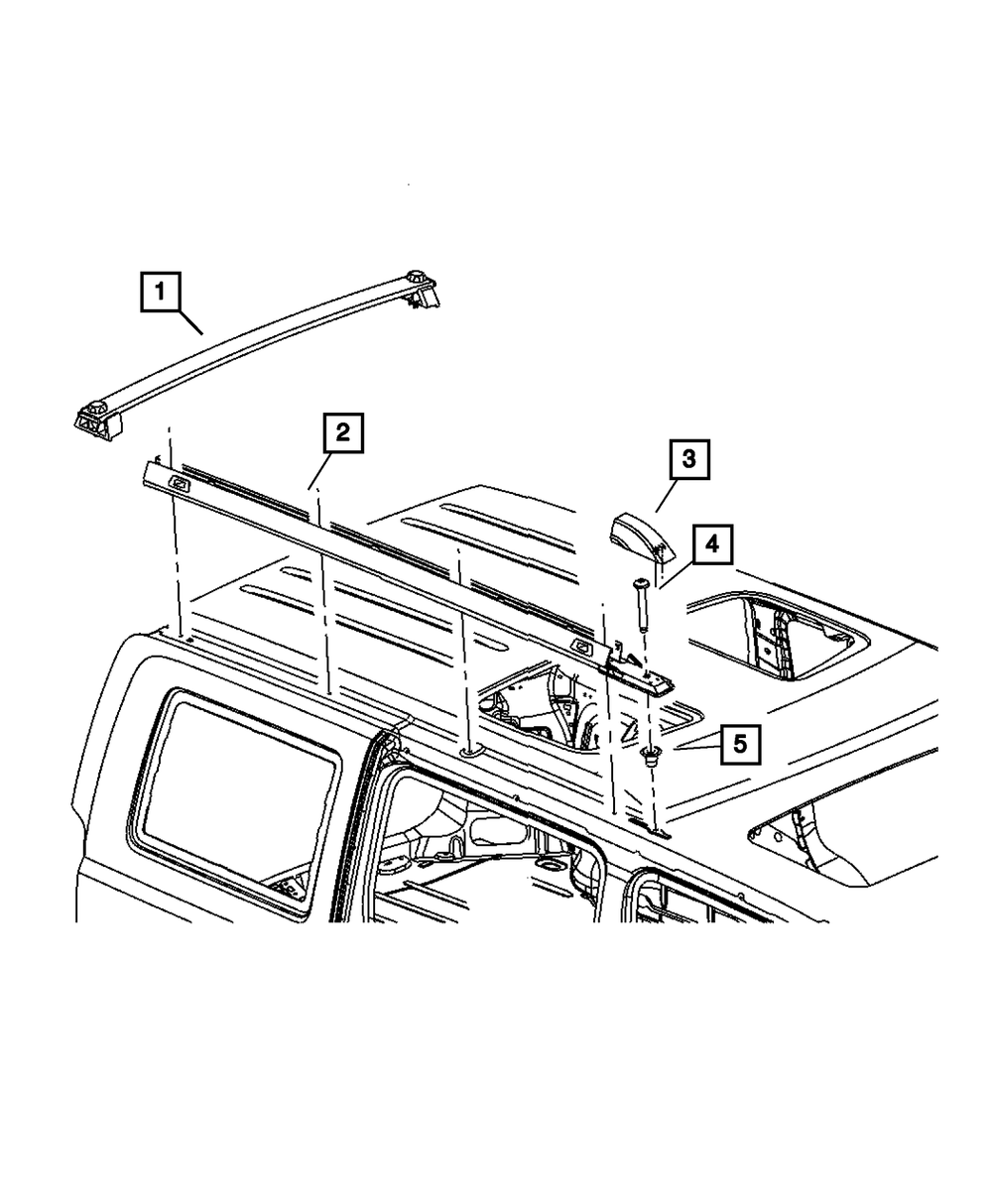 1
2
3
4
5