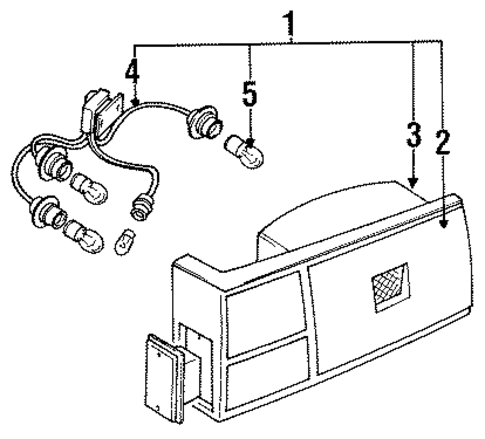 1
4
5
3
2