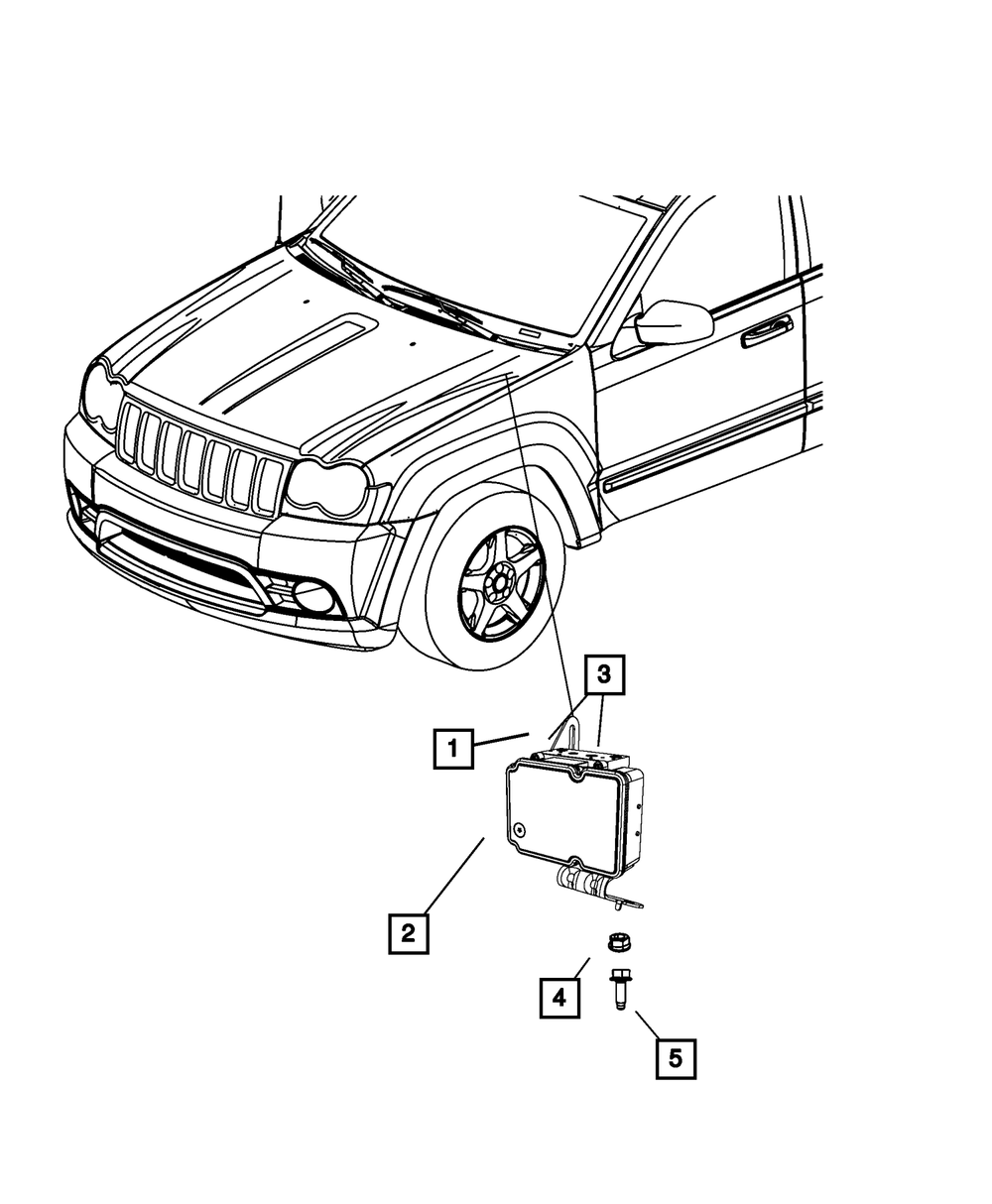 3
1
2
4
5