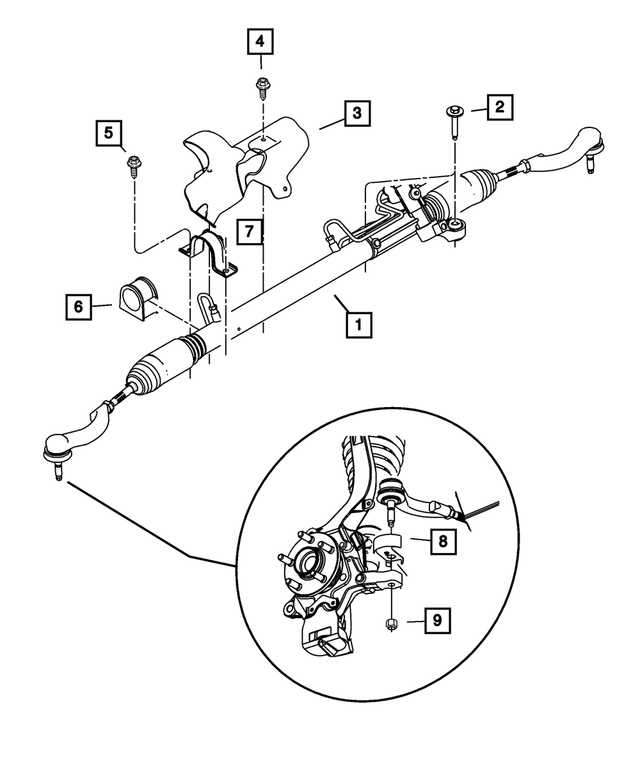 4
3
2
5
7
6
1
8
9