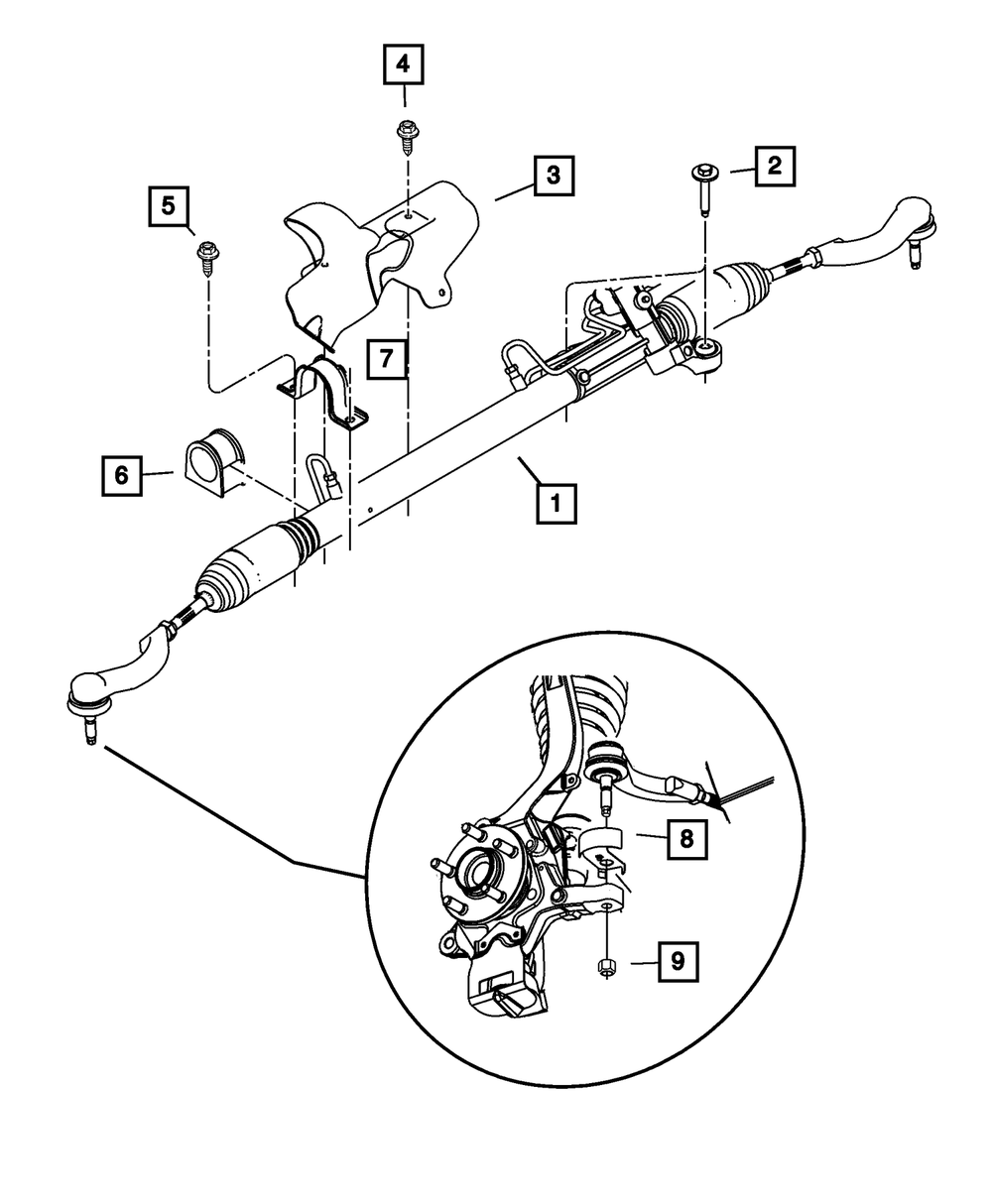 4
3
2
5
7
6
1
8
9