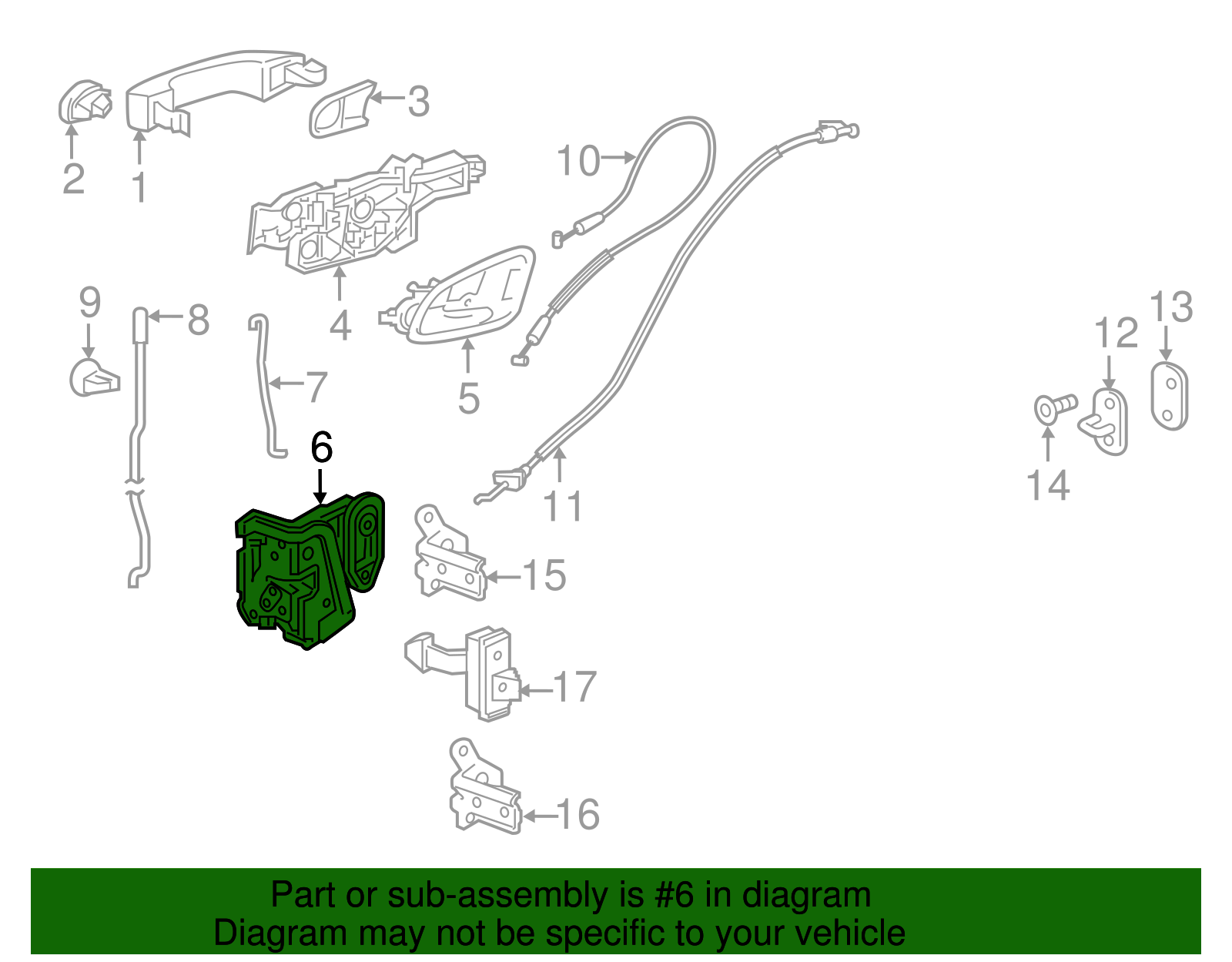 3
2
1
10
4
9
8
7
5
13
12
6
14
11
15
17
16

Part or sub-assembly is #6 in diagram
Diagram may not be specific to your vehicle