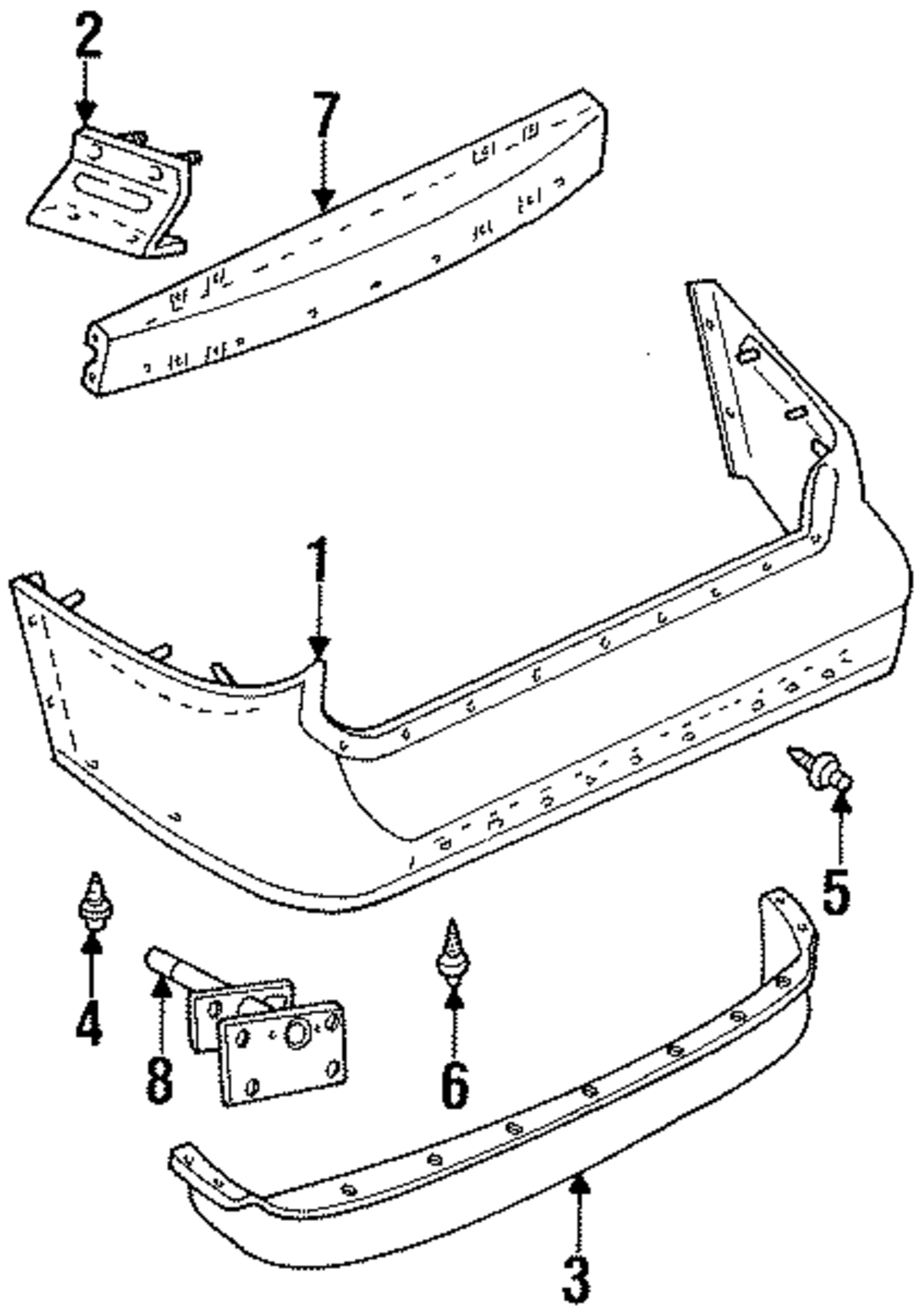 2
7
1
5
4
8
6
3