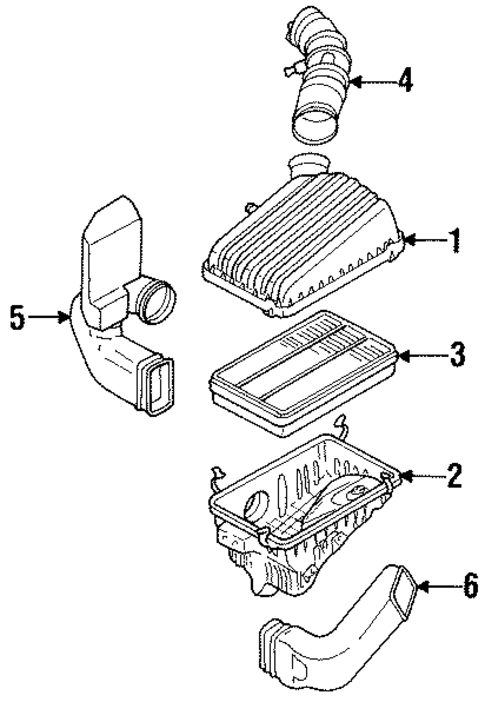 4
1
5
3
2
6