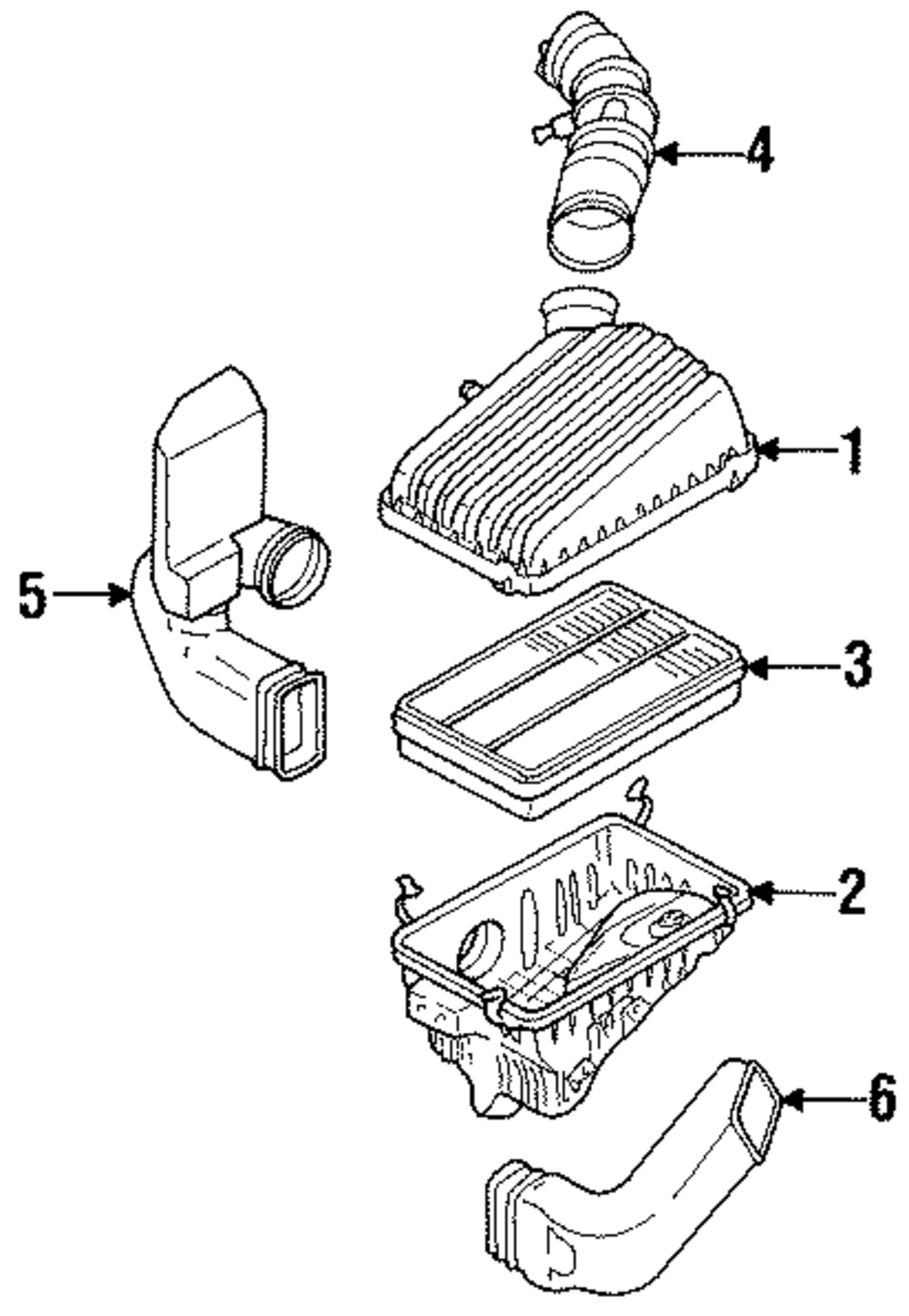 4
1
5
3
2
6