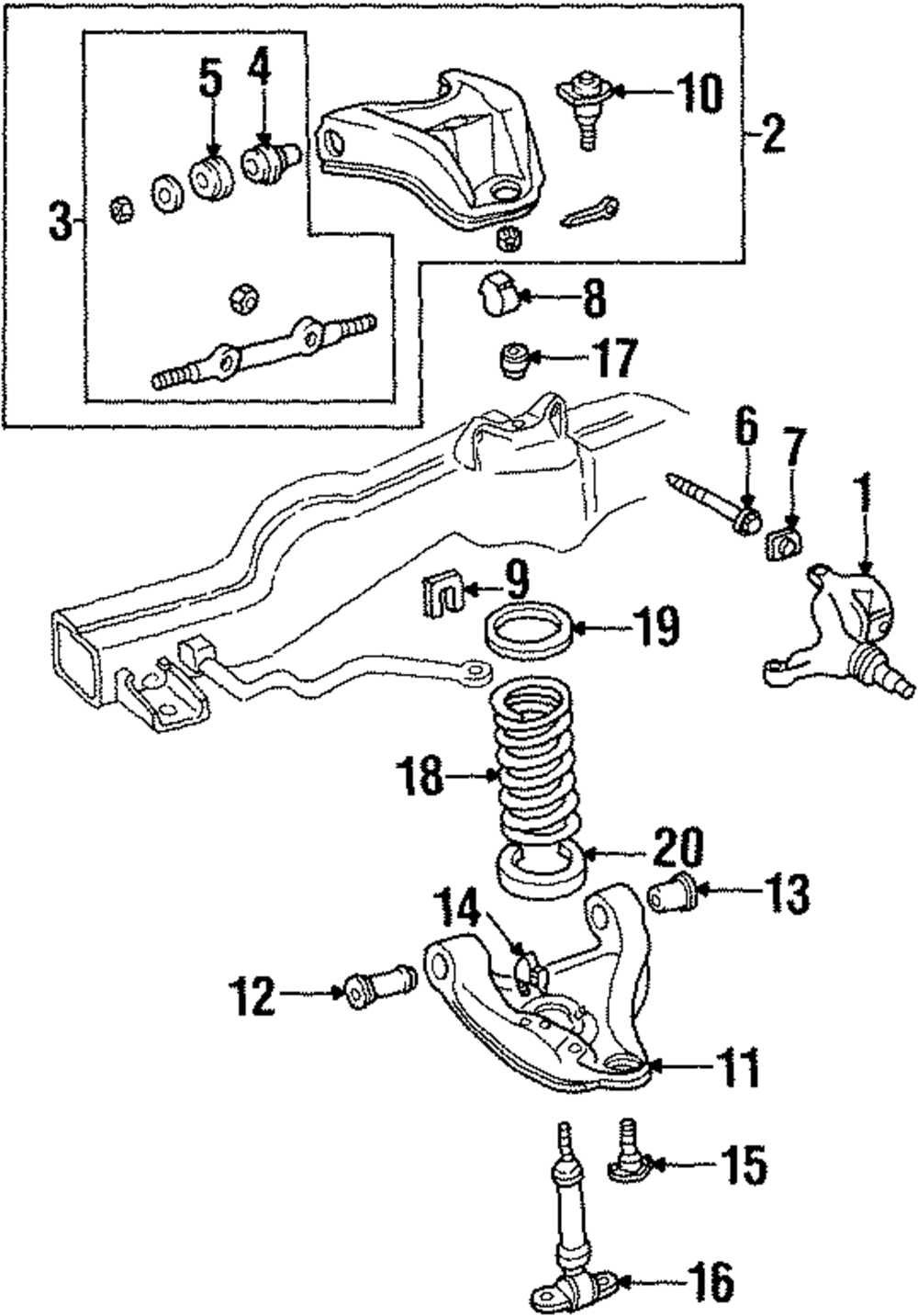 5
4
10
2
3
8
17
6
7
1
9
19
18
20
13
14
12
11
15
16