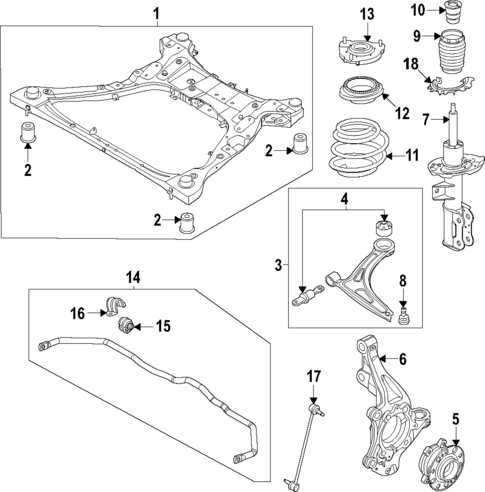 1
13
10
9
18
12
7
2
2
11
2
4
3
8
14
16
15
6
17
5