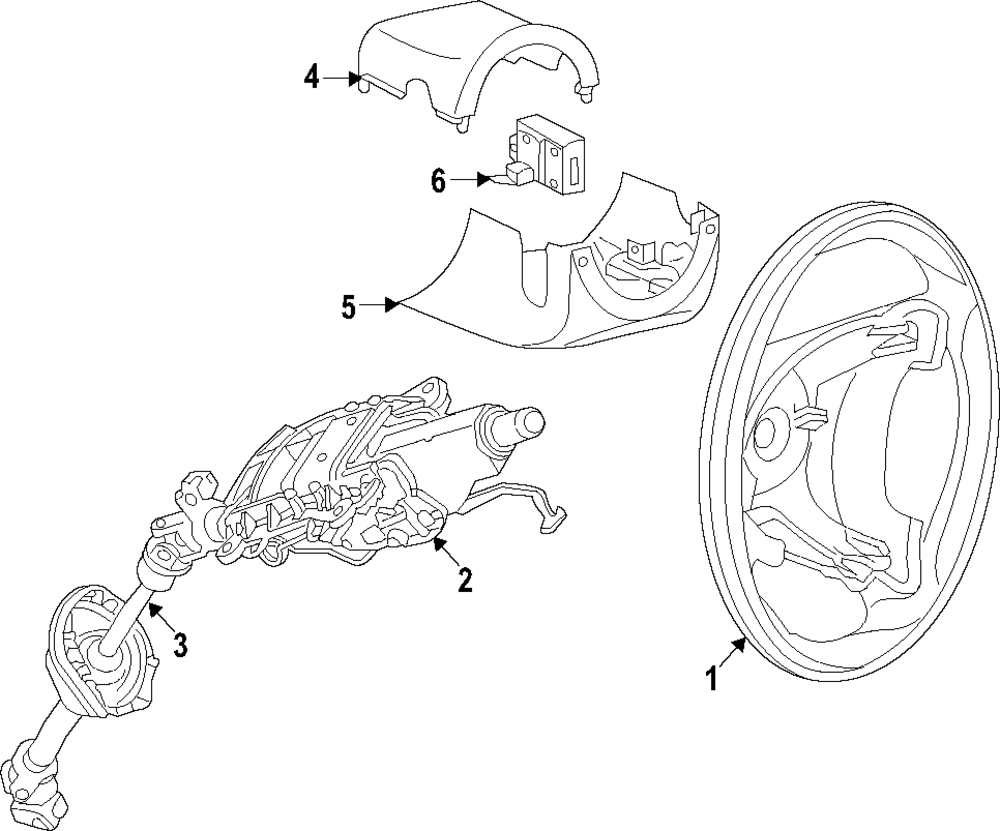 4
6
5
2
3
1