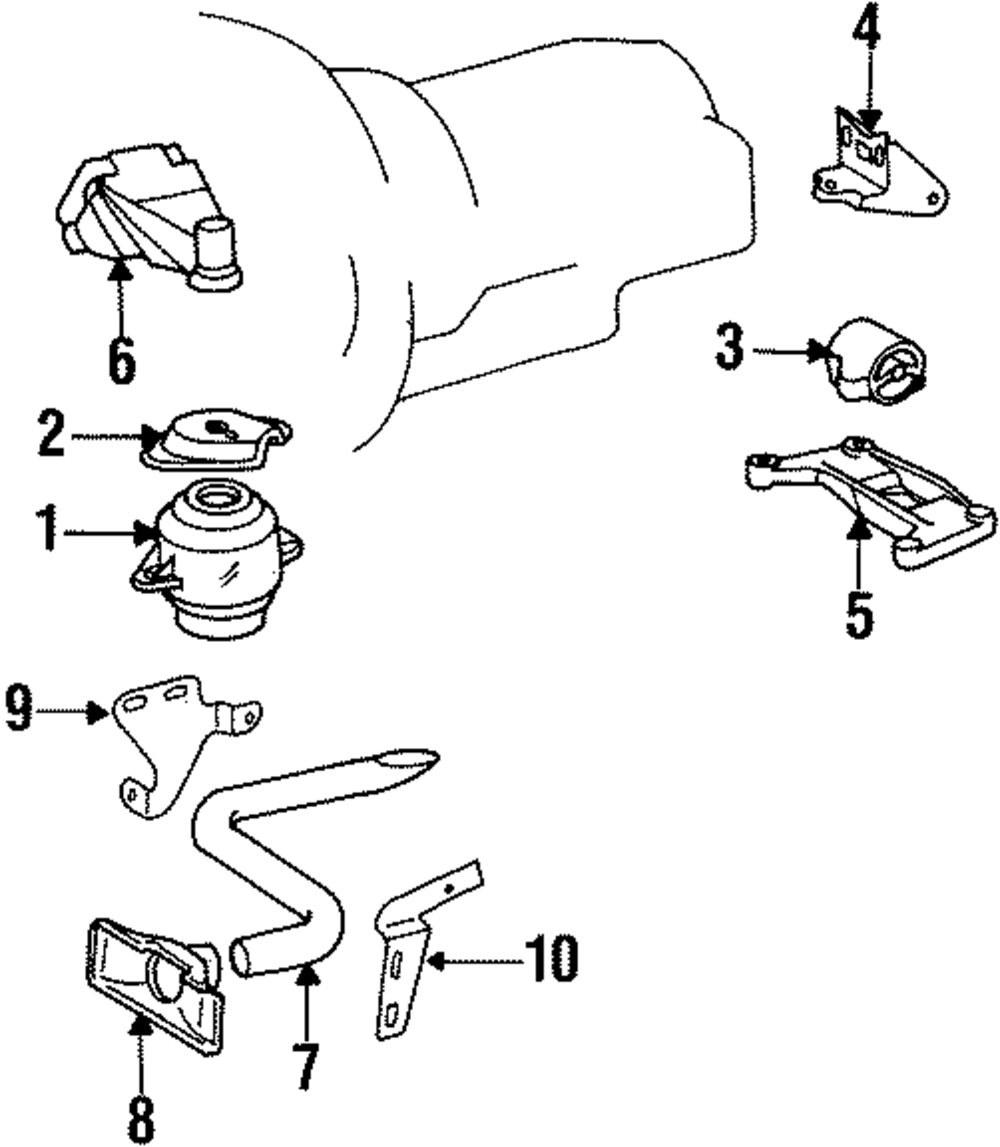 4
6
3
2
1
5
9
10
7
8