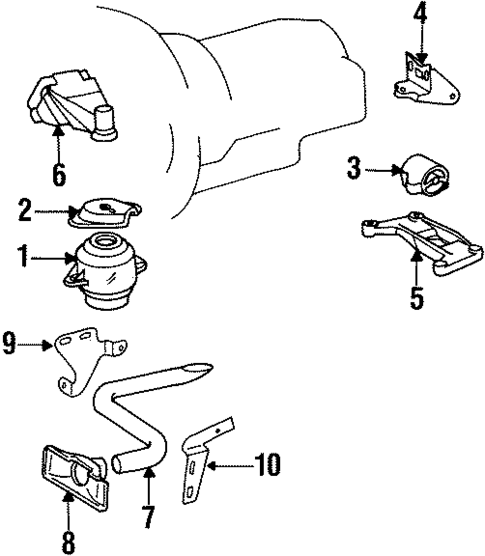 4
6
3
2
1
5
9
10
7
8