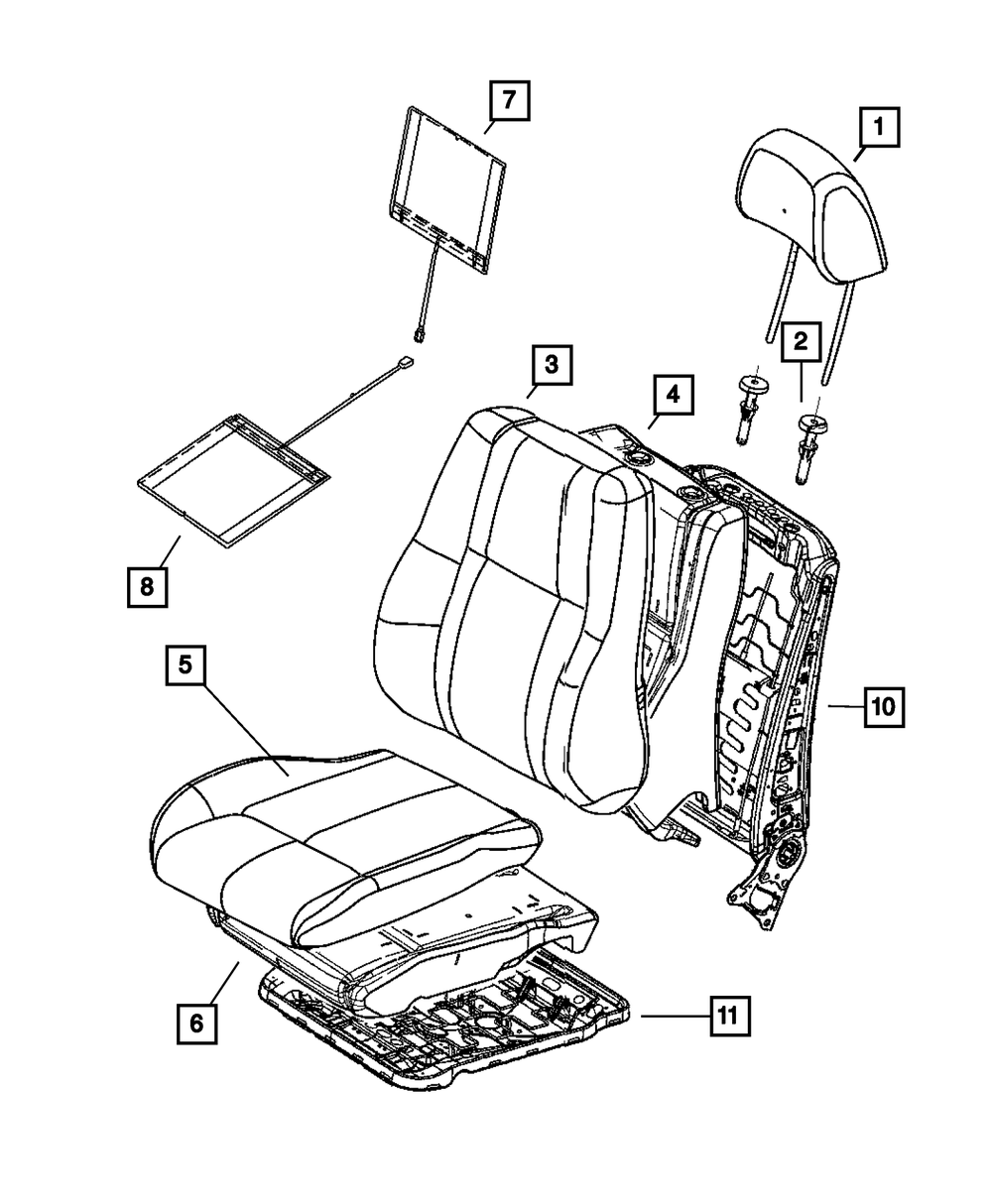 7
1
2
3
4
8
5
10
6
11