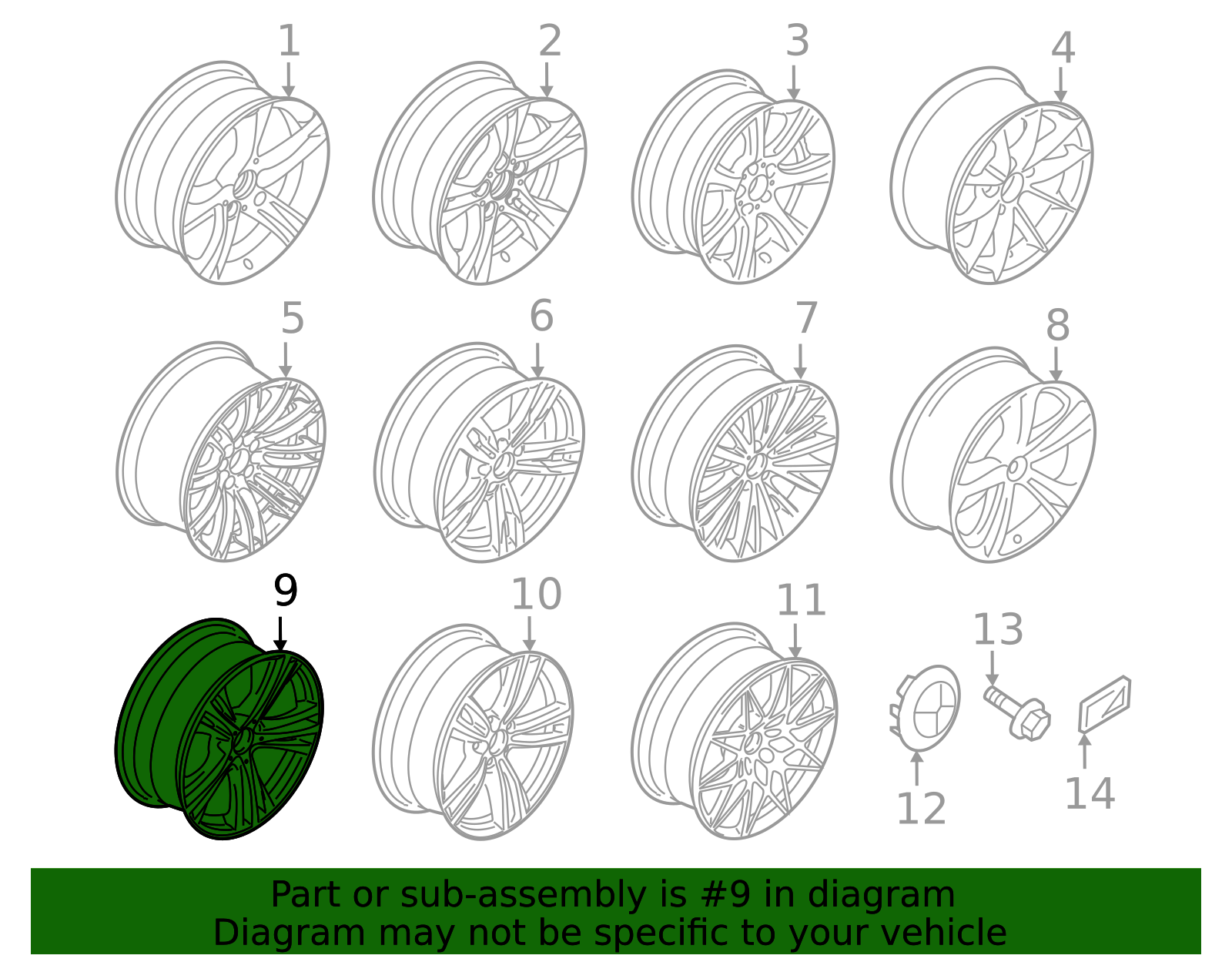 1 2 3 4
5 6 7 8
9 10 11 13
12 14

Part or sub-assembly is #9 in diagram
Diagram may not be specific to your vehicle