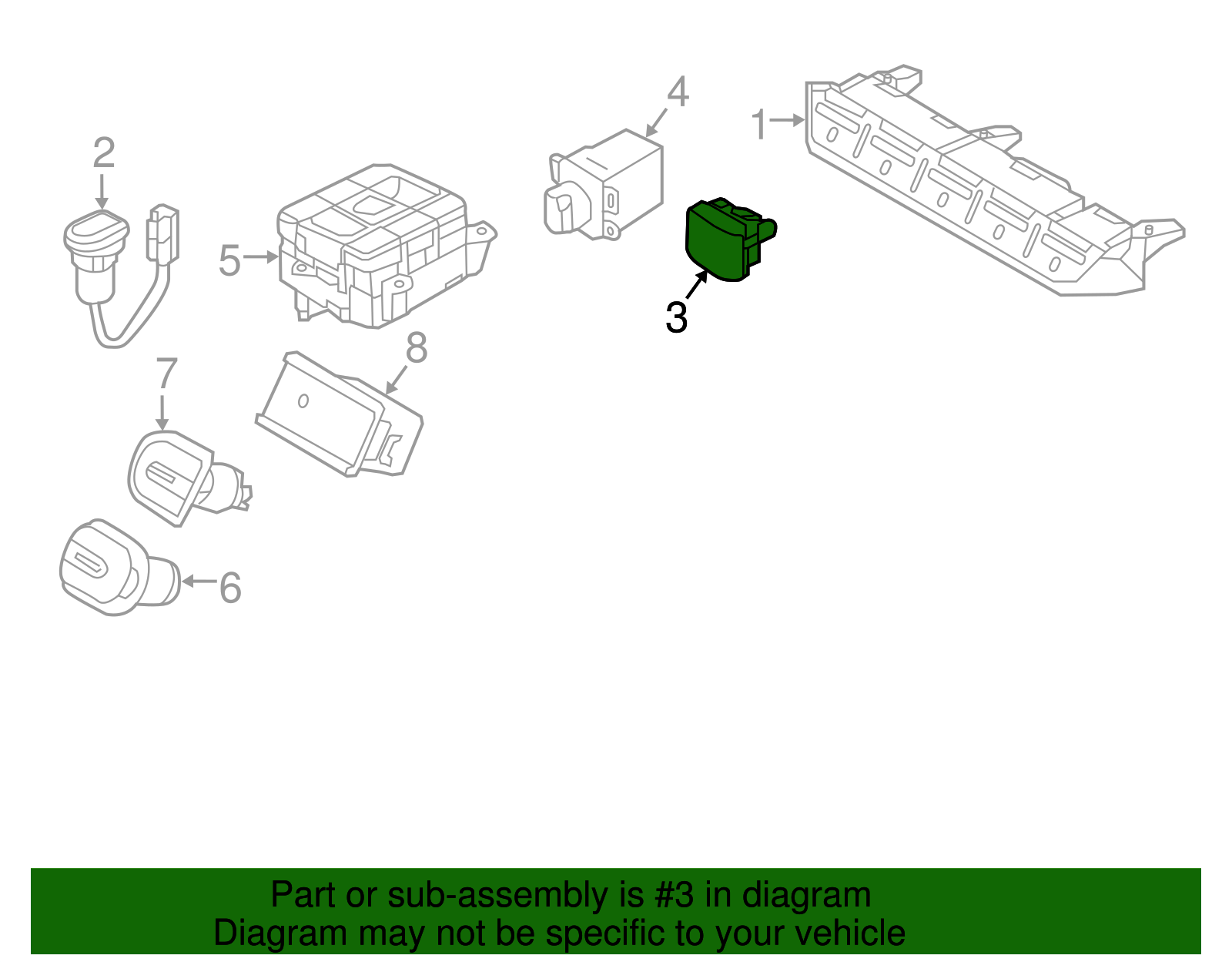 4
1
2
5
3
8
7
6

Part or sub-assembly is #3 in diagram
Diagram may not be specific to your vehicle