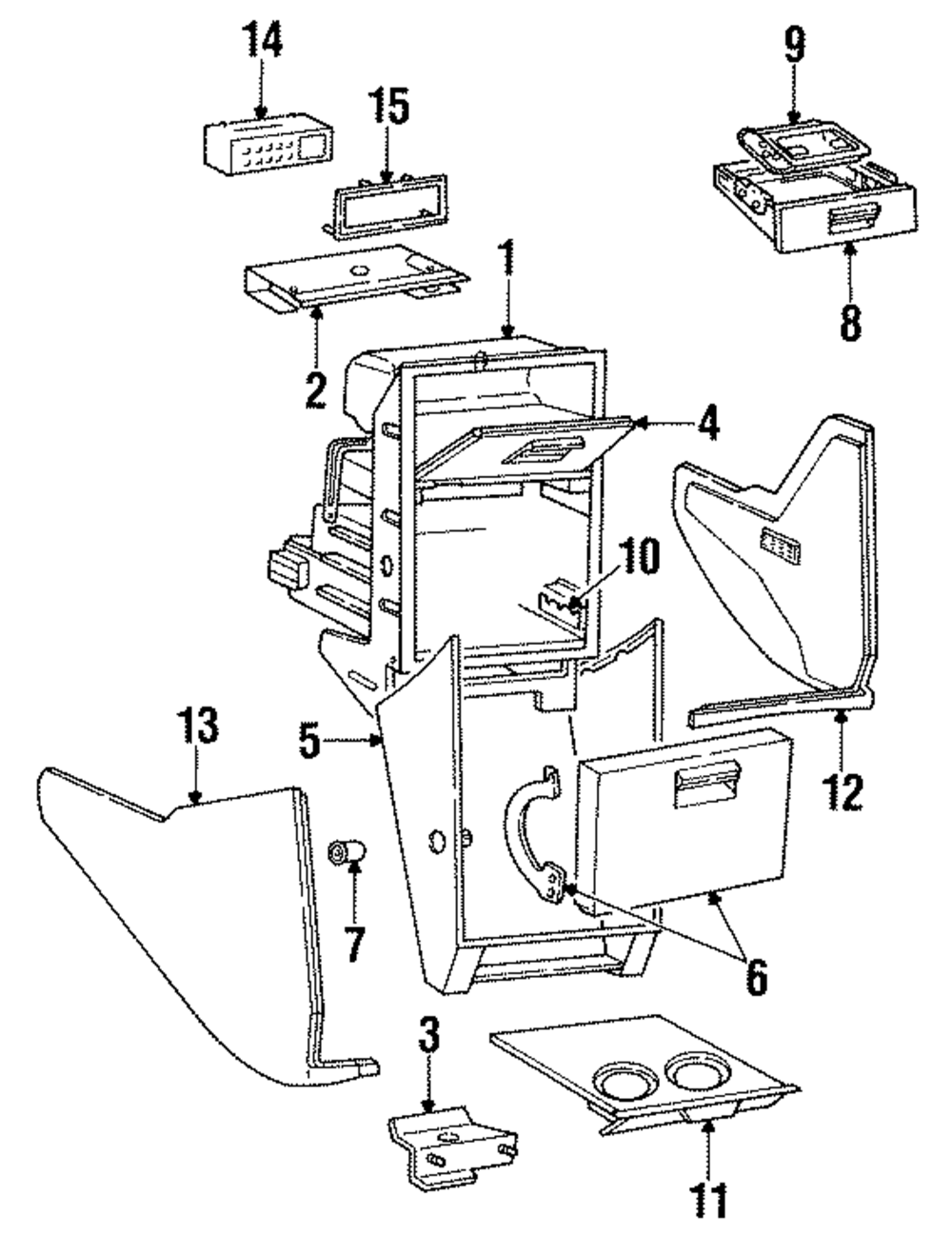 14
15
9
8
1
2
4
10
13
5
12
7
6
3
11