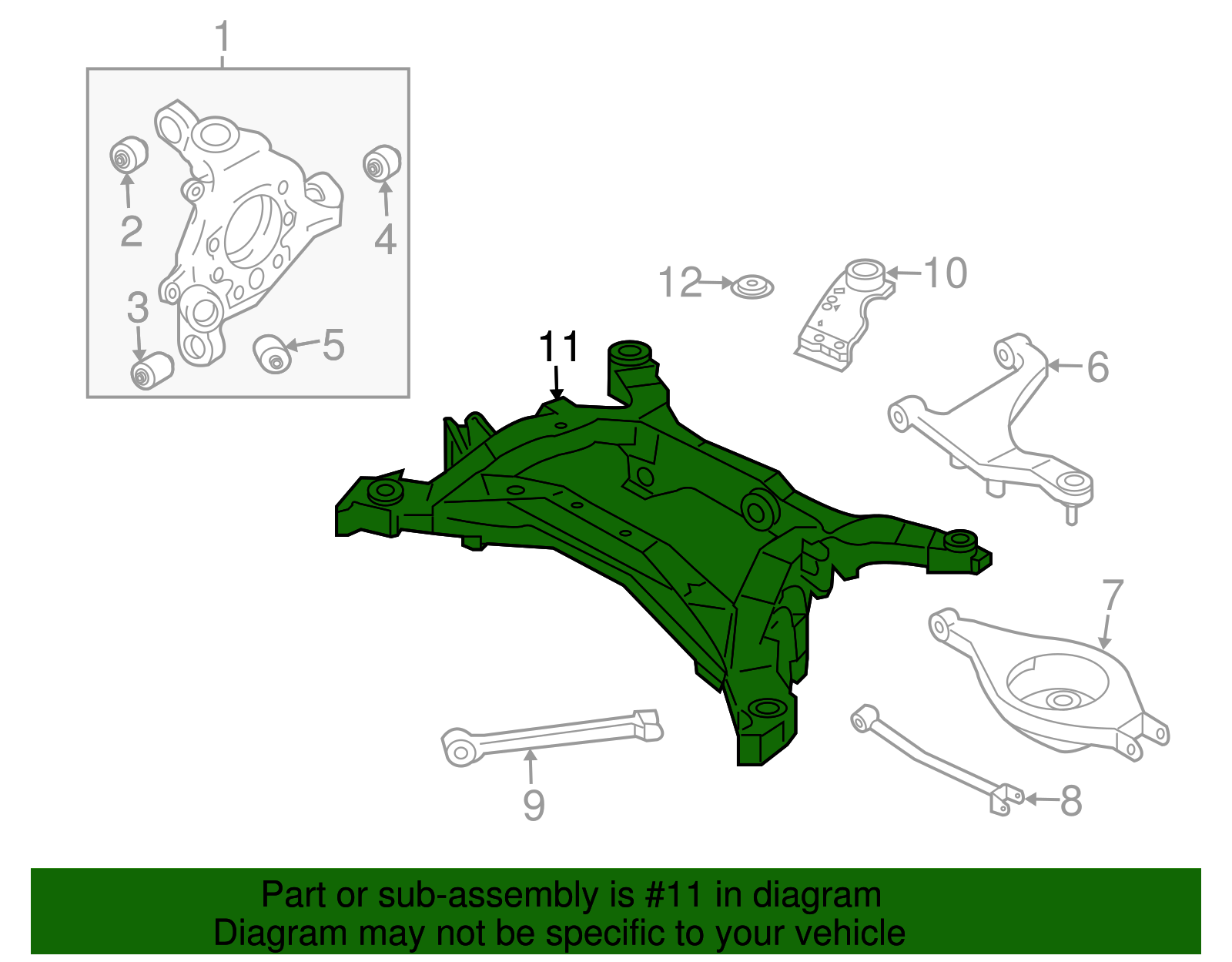 1
2
4
3
5
12
10
11
6
7
9
8

Part or sub-assembly is #11 in diagram
Diagram may not be specific to your vehicle