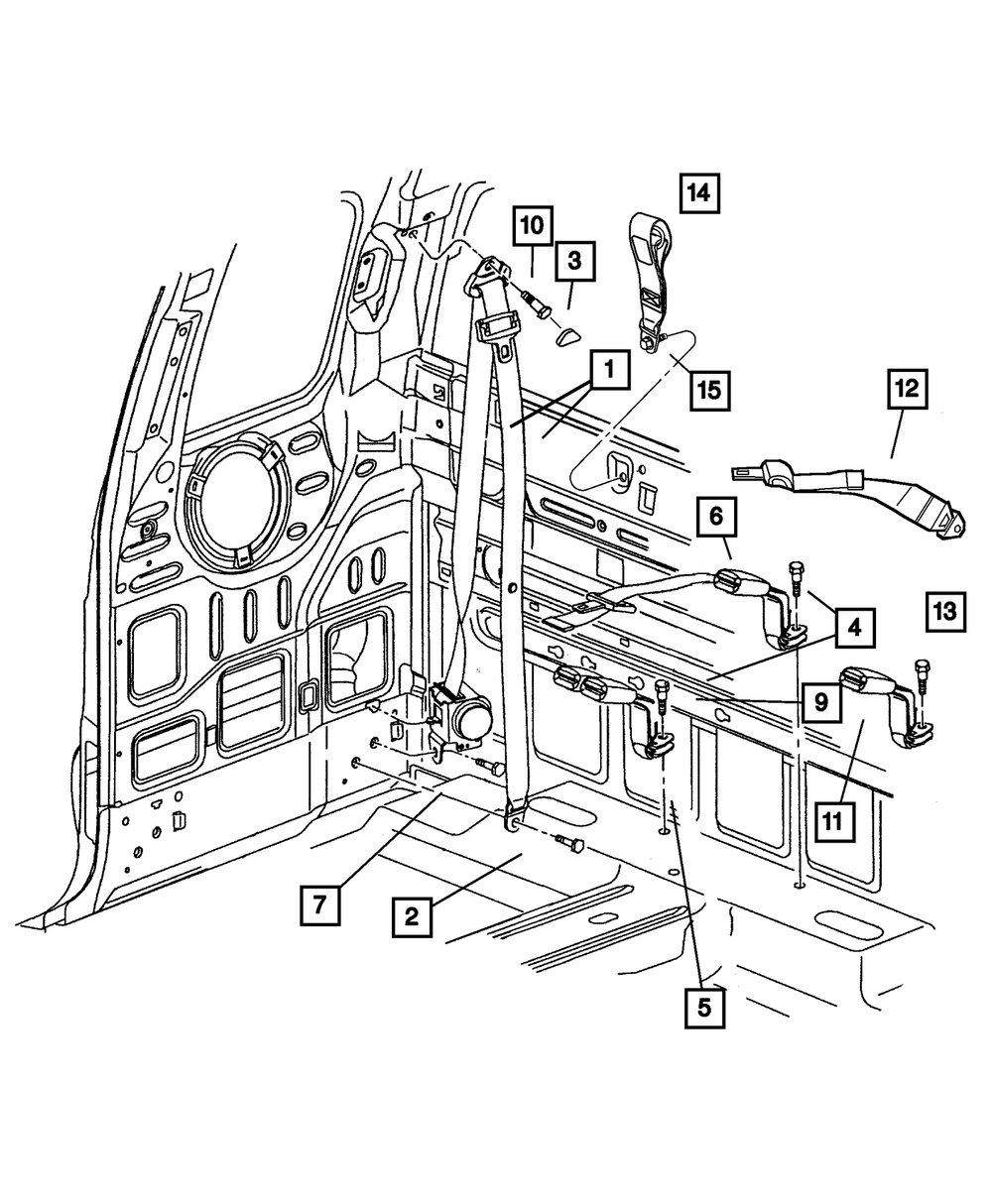 14
10
3
1
15
12
6
4
13
9
11
7
2
5