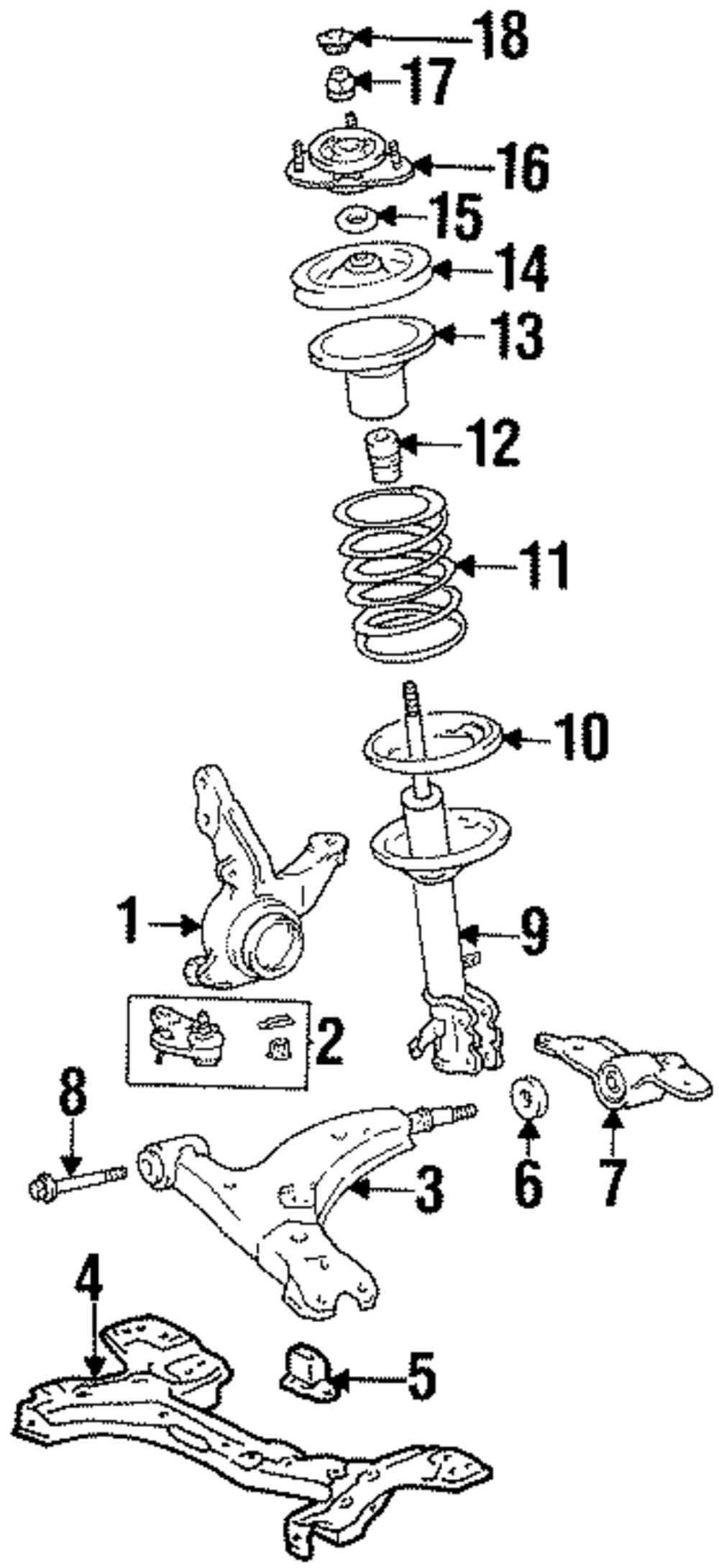 18
17
16
15
14
13
12
11
10
1
9
2
8
3
6
7
4
5