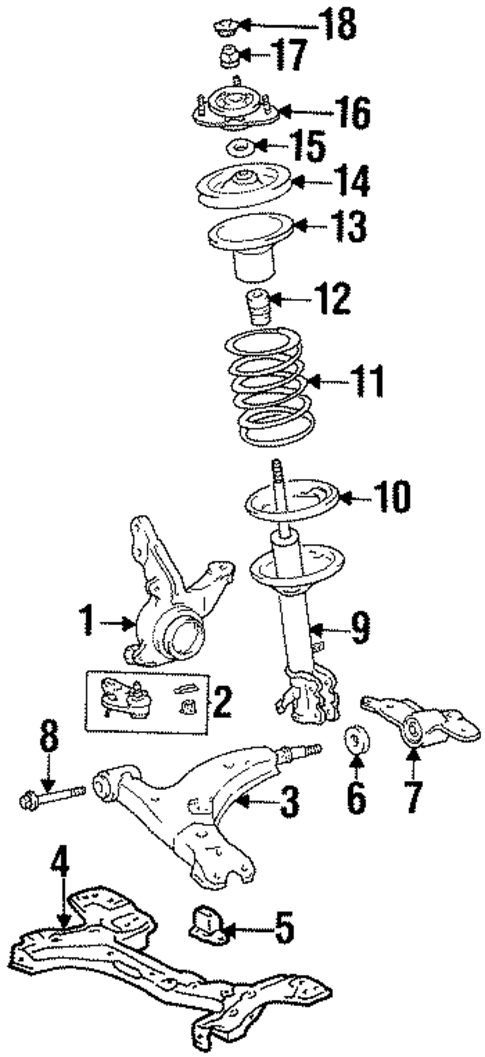 18
17
16
15
14
13
12
11
10
1
9
2
8
6
7
3
4
5