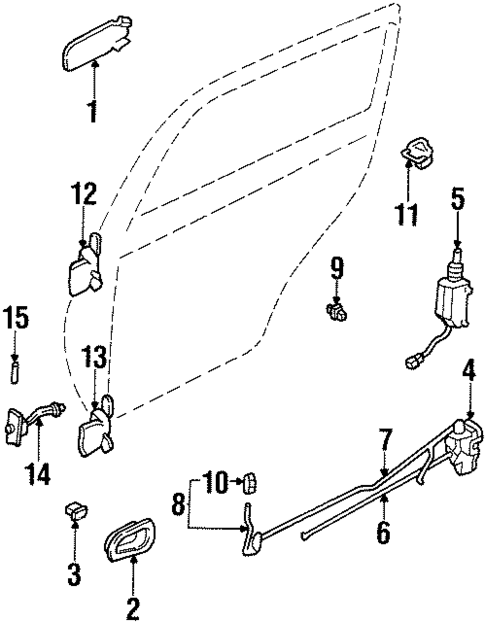 1
12
11
5
9
15
13
4
14
7
10
8
6
3
2