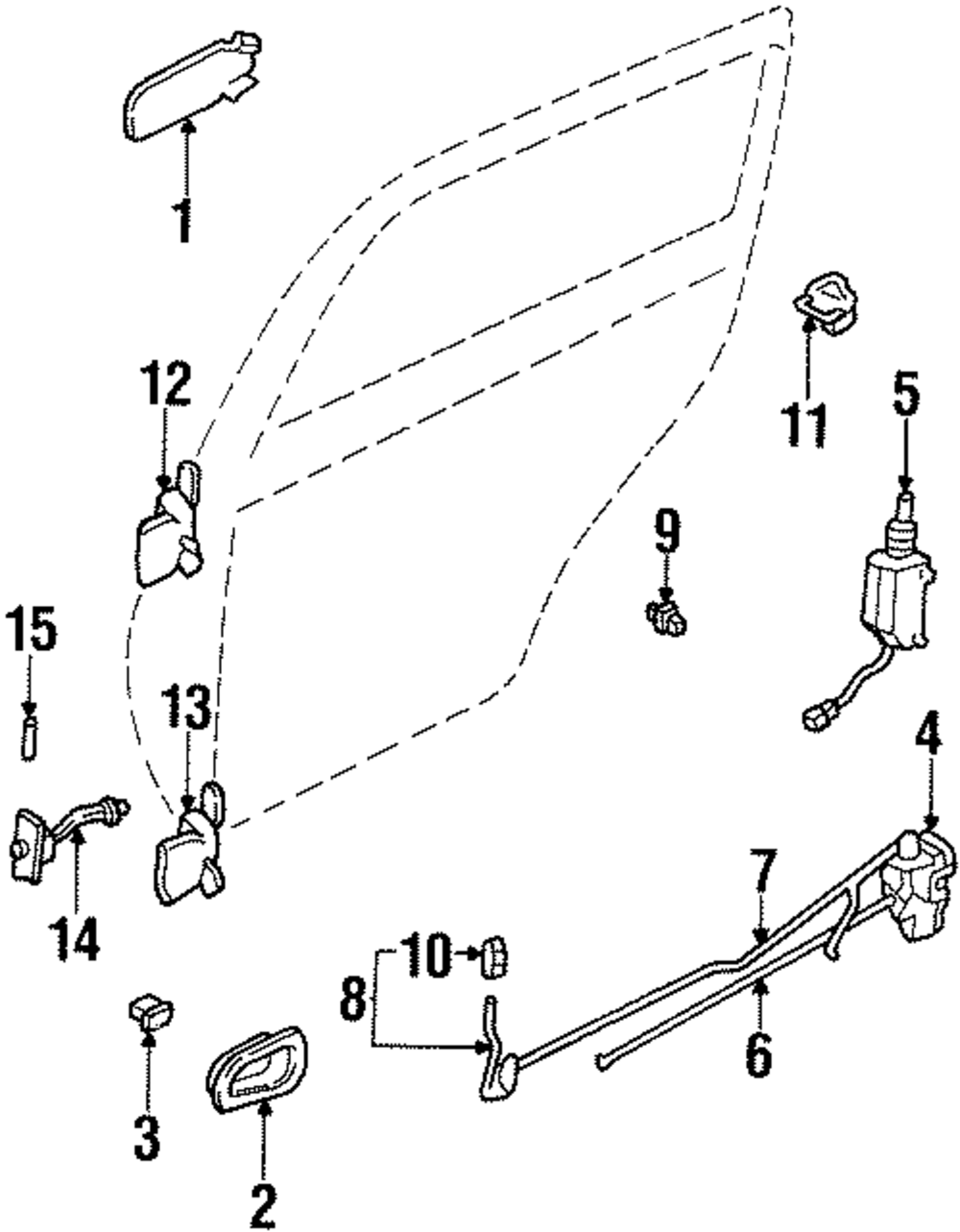 1
12
11
5
9
15
13
4
14
7
10
8
6
3
2