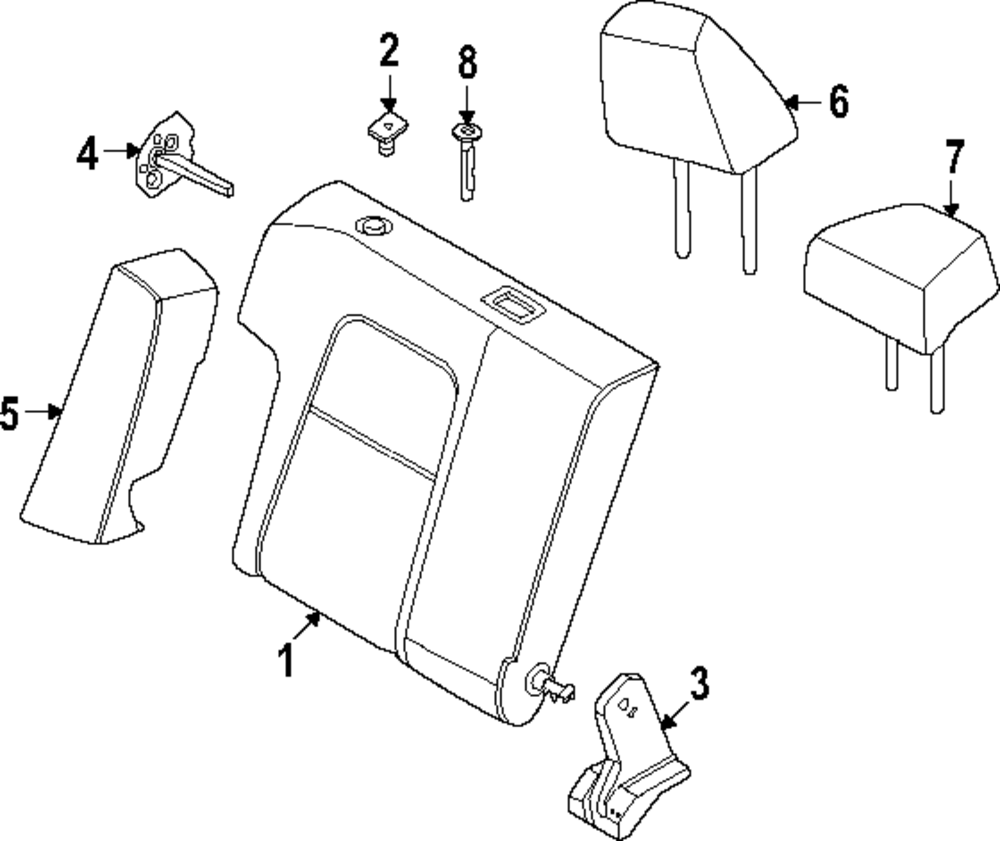 2
8
6
4
7
5
1
3