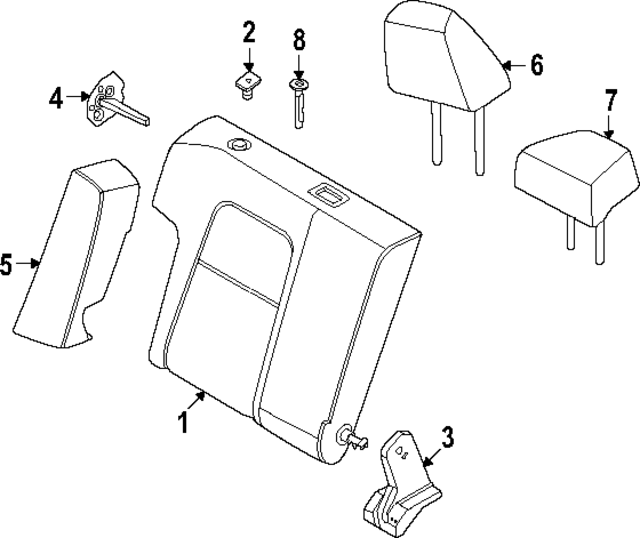 2
8
6
4
7
5
1
3