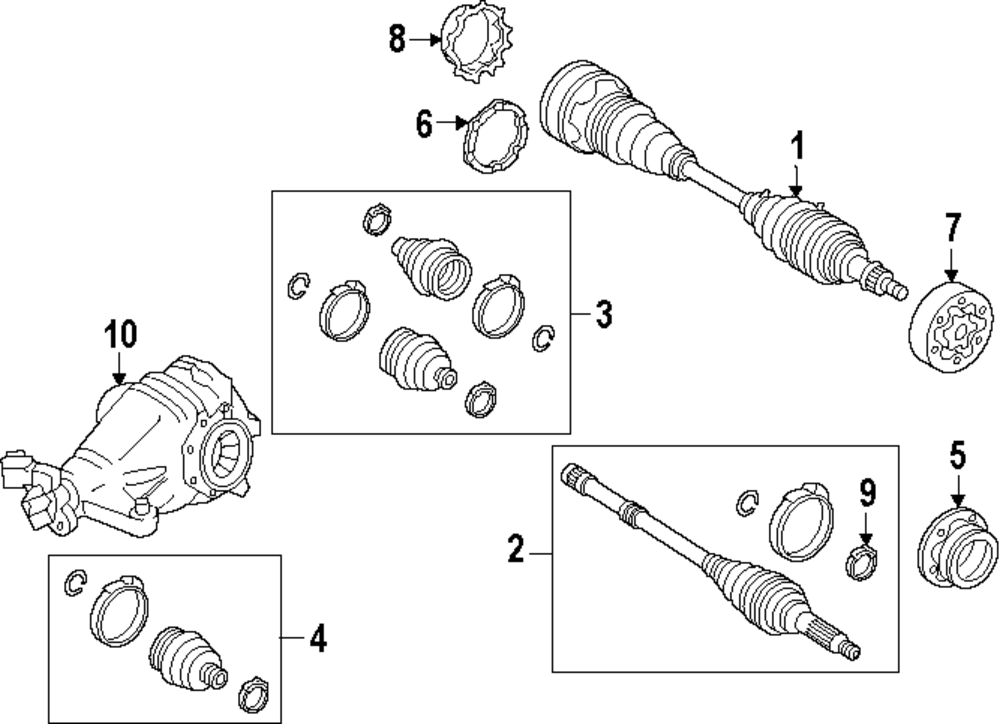 8
6
1
7
3
10
5
9
2
4