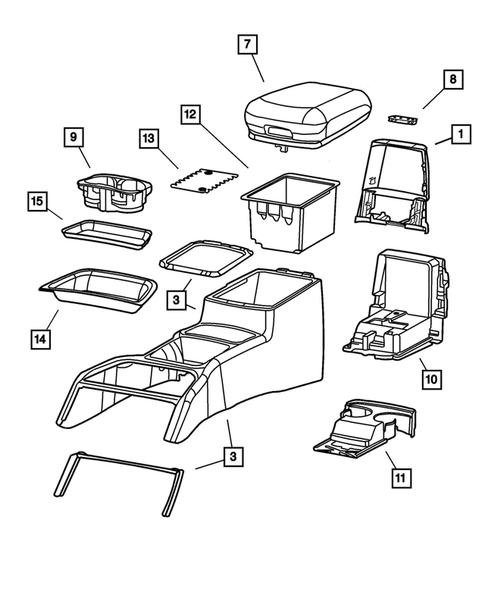 7
8
12
1
9
13
15
3
14
10
3
11