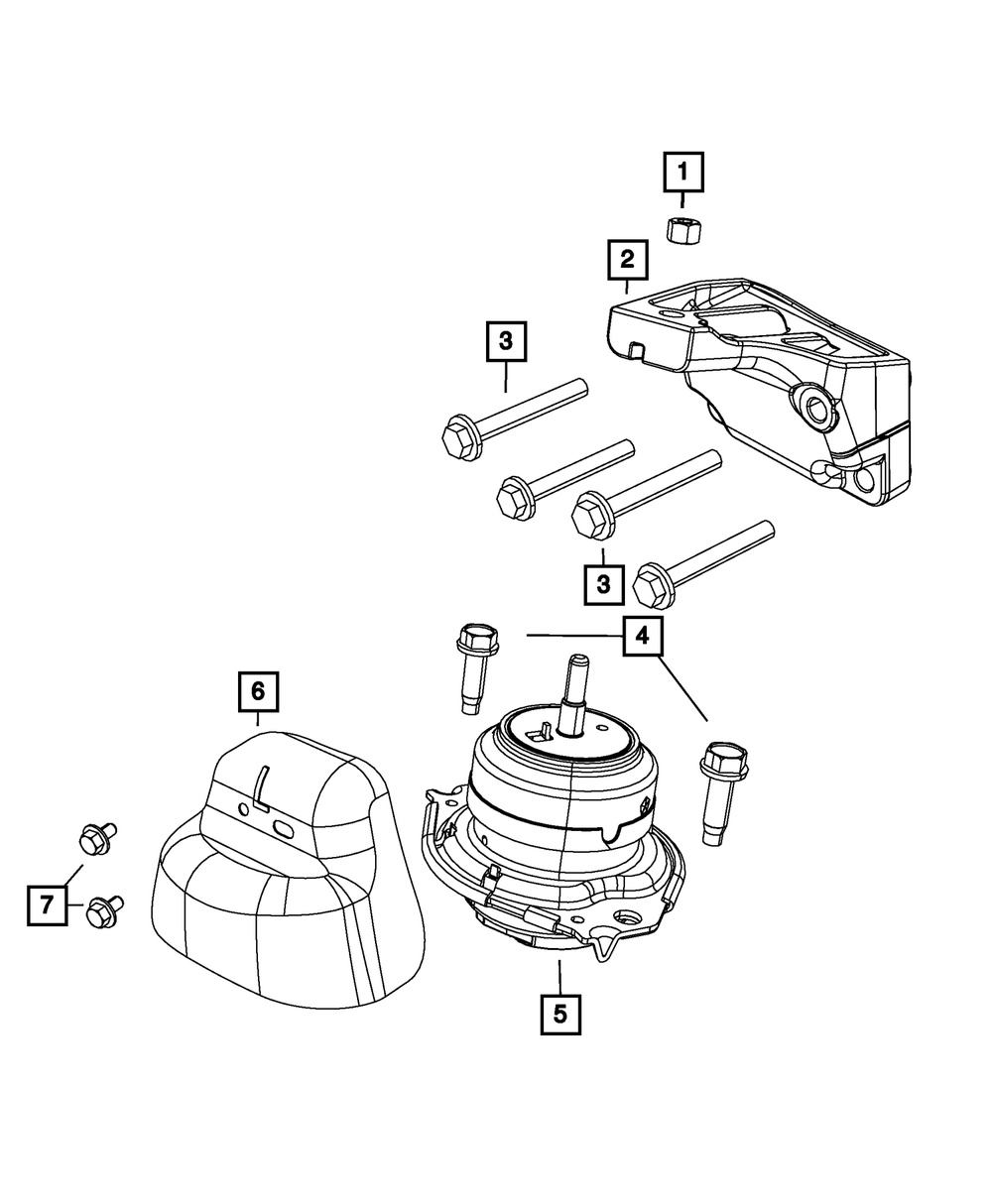 1
2
3
3
4
6
7
5