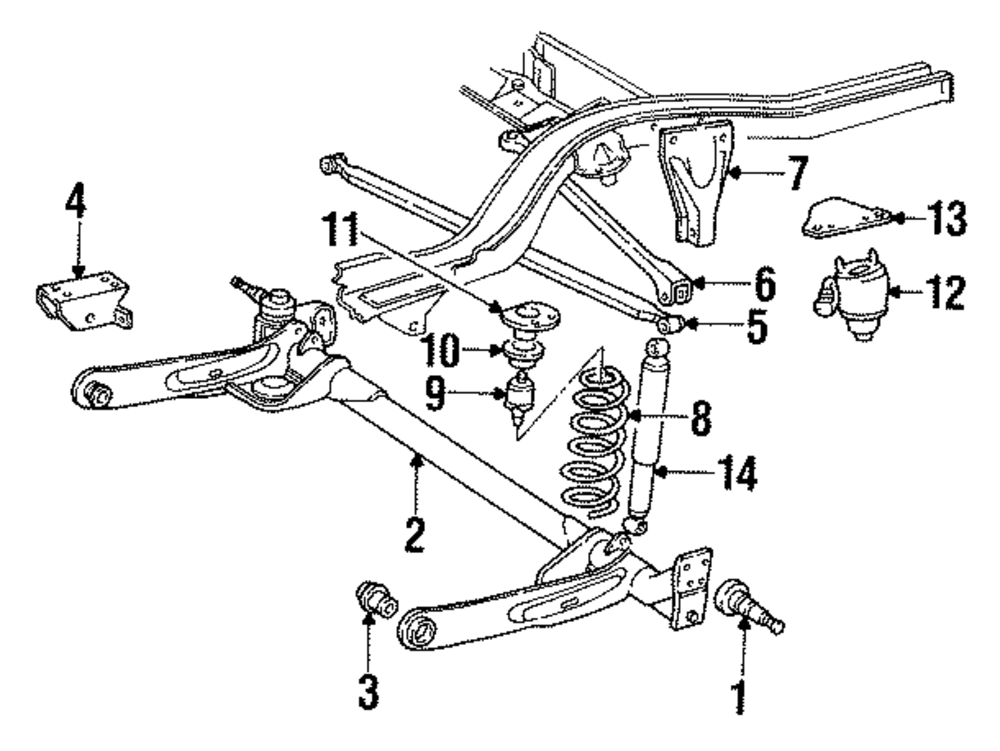 4
11
7
13
6
12
5
10
9
8
14
2
3
1