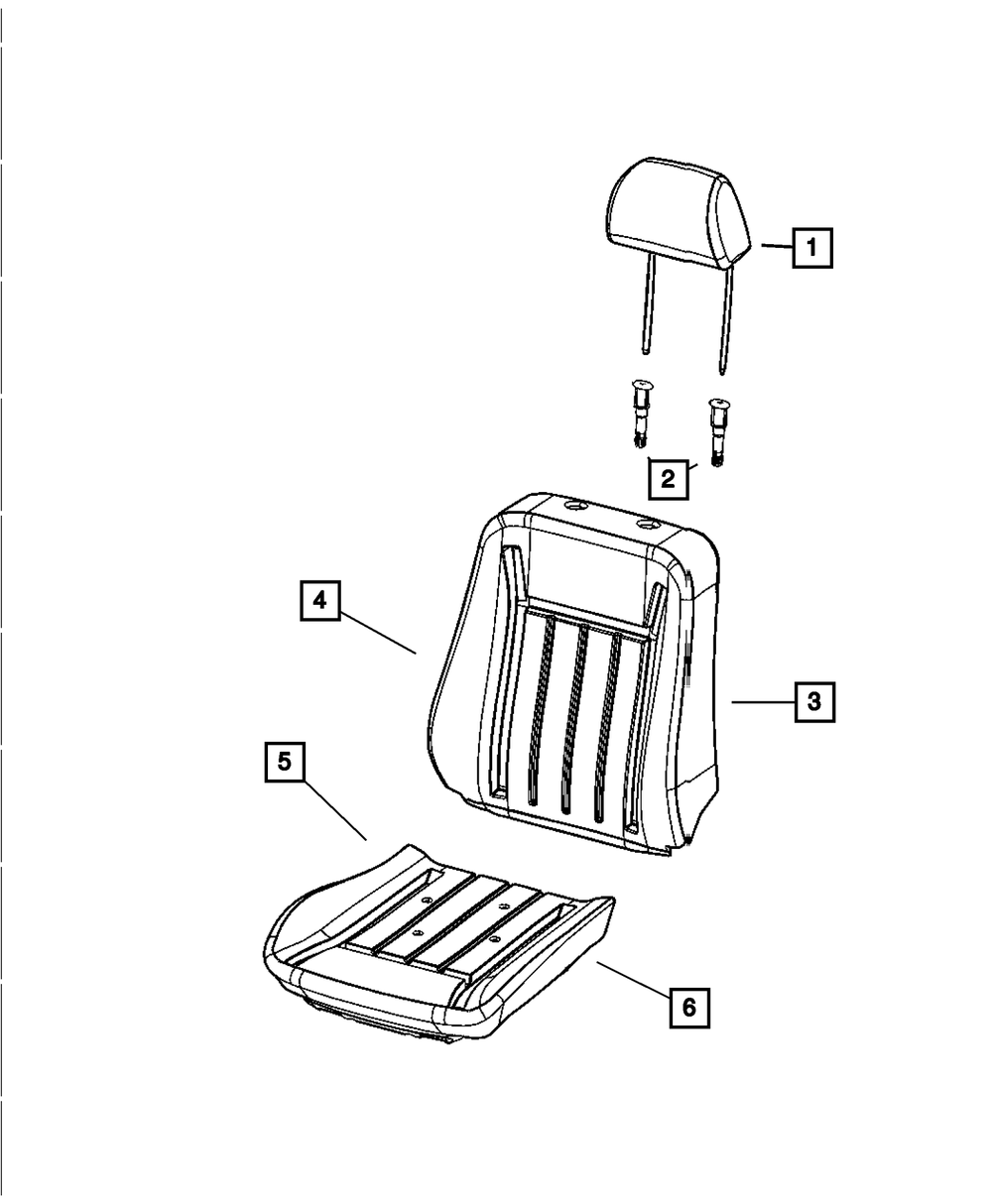 1
2
4
3
5
6