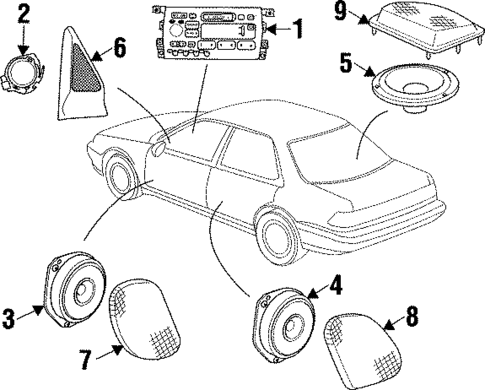 2
6
1
9
5
3
7
4
8