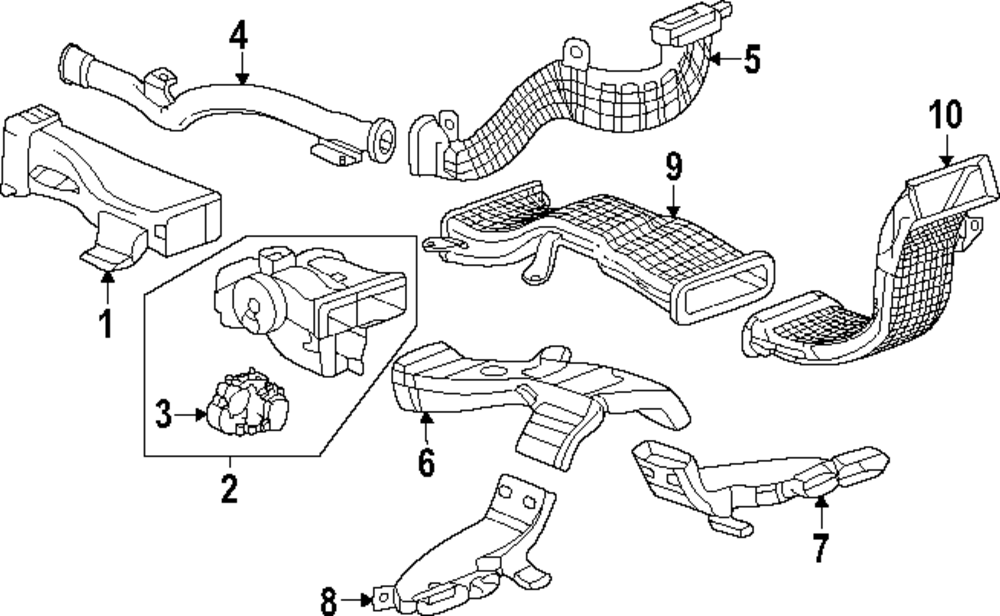 4
5
10
9
1
3
2
6
7
8