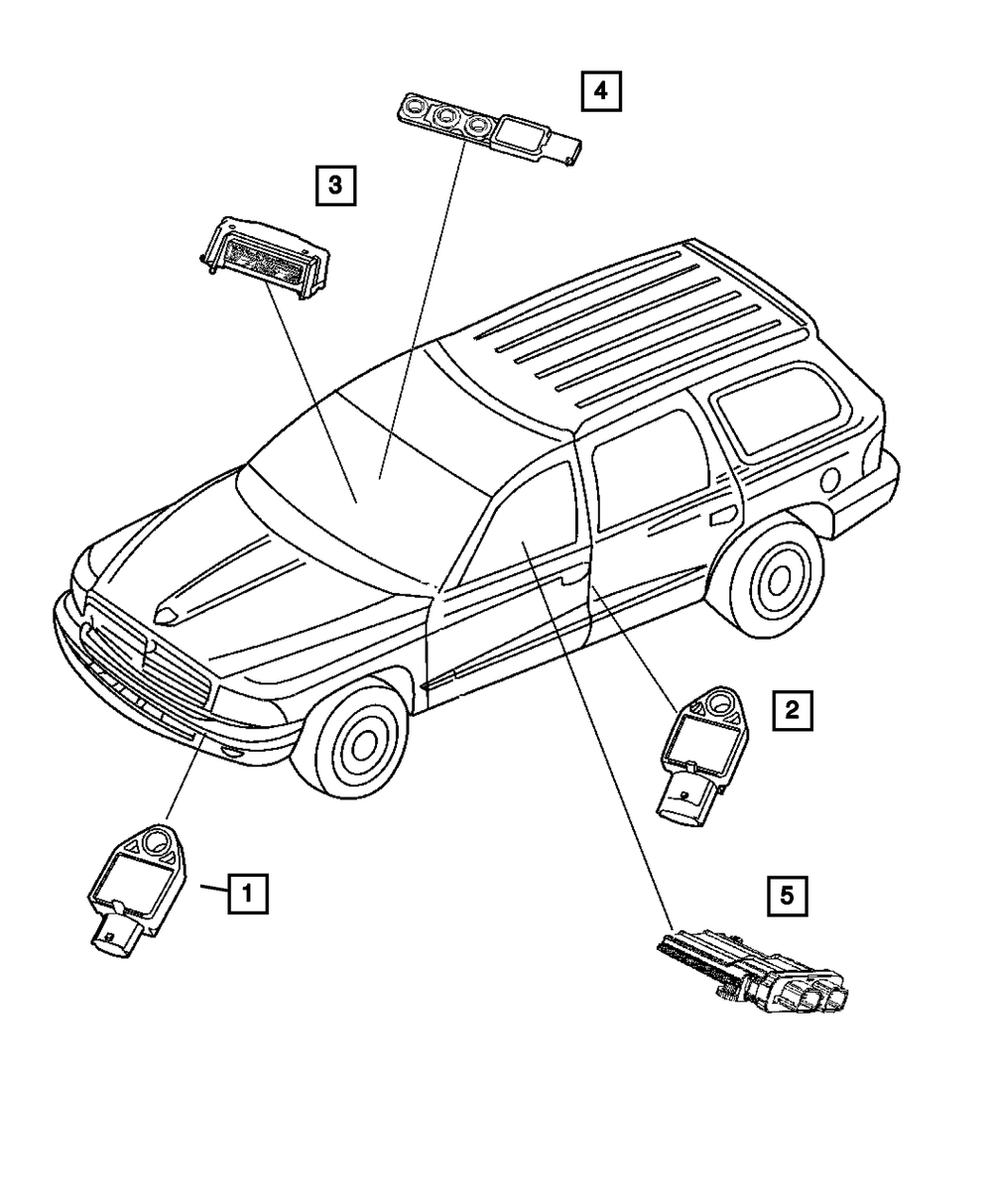 4
3
2
1
5